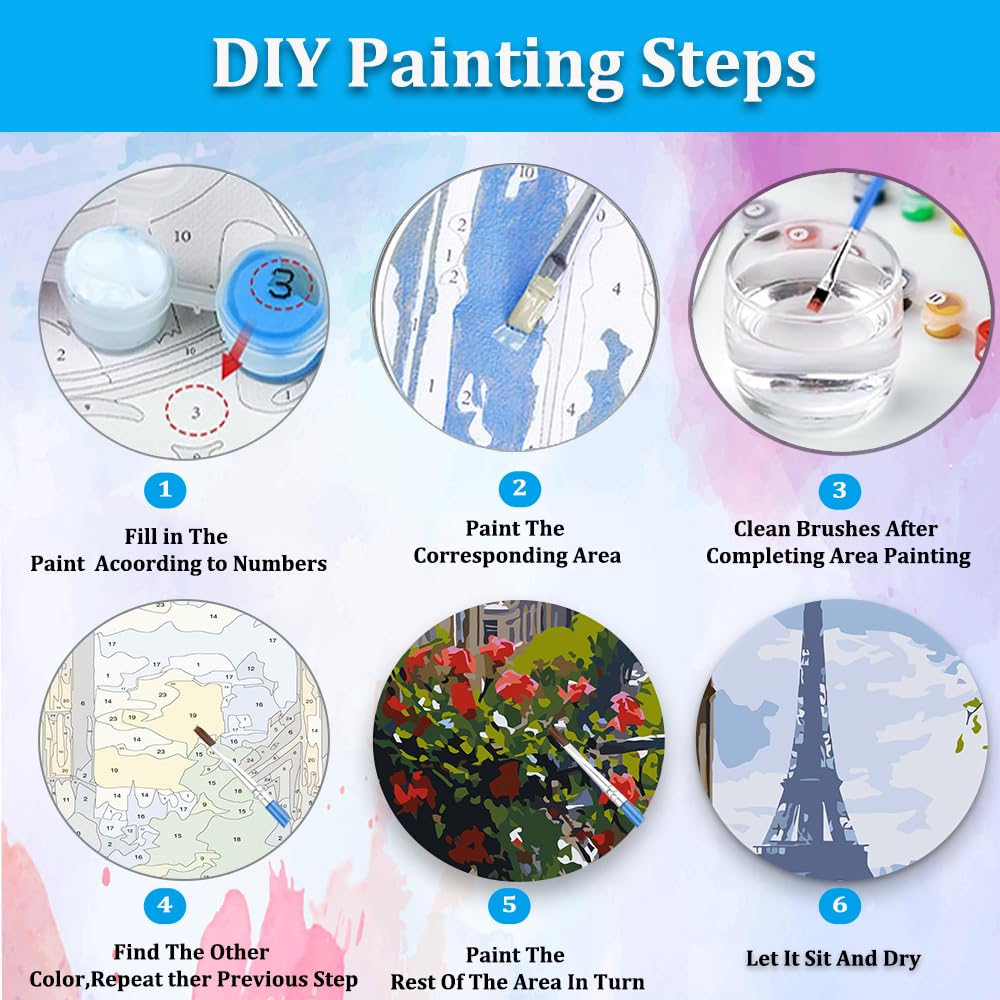 DIY Painting Steps

1

Fill in The Paint Acoording to Numbers

2

Paint The Corresponding Area

3

Clean Brushes After Completing Area Painting

4

Find The Other Color,Repeat ther Previous Step

5

Paint The Rest Of The Area In Turn

6

Let It Sit And Dry