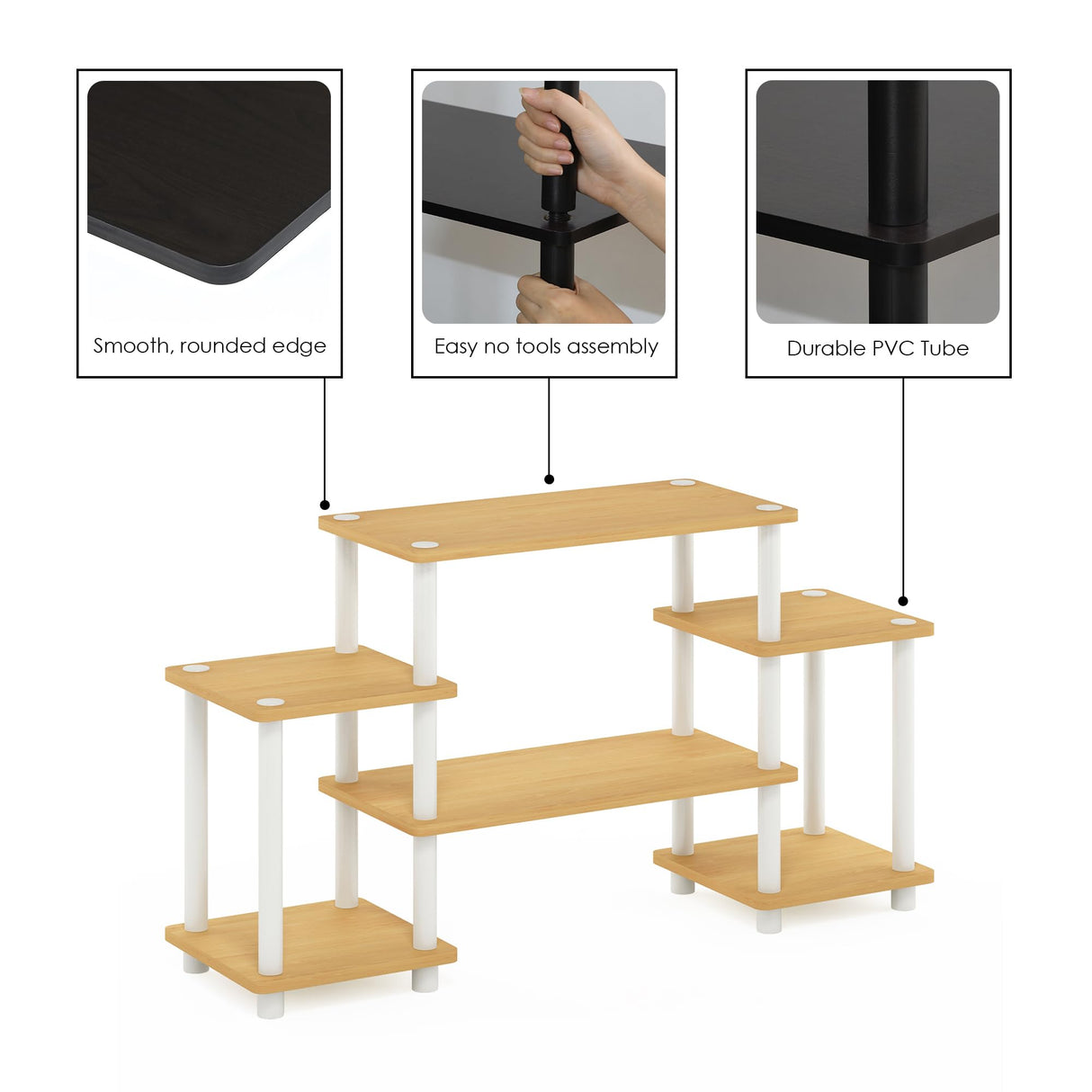 Smooth, rounded edge

Easy no tools assembly

Durable PVC Tube