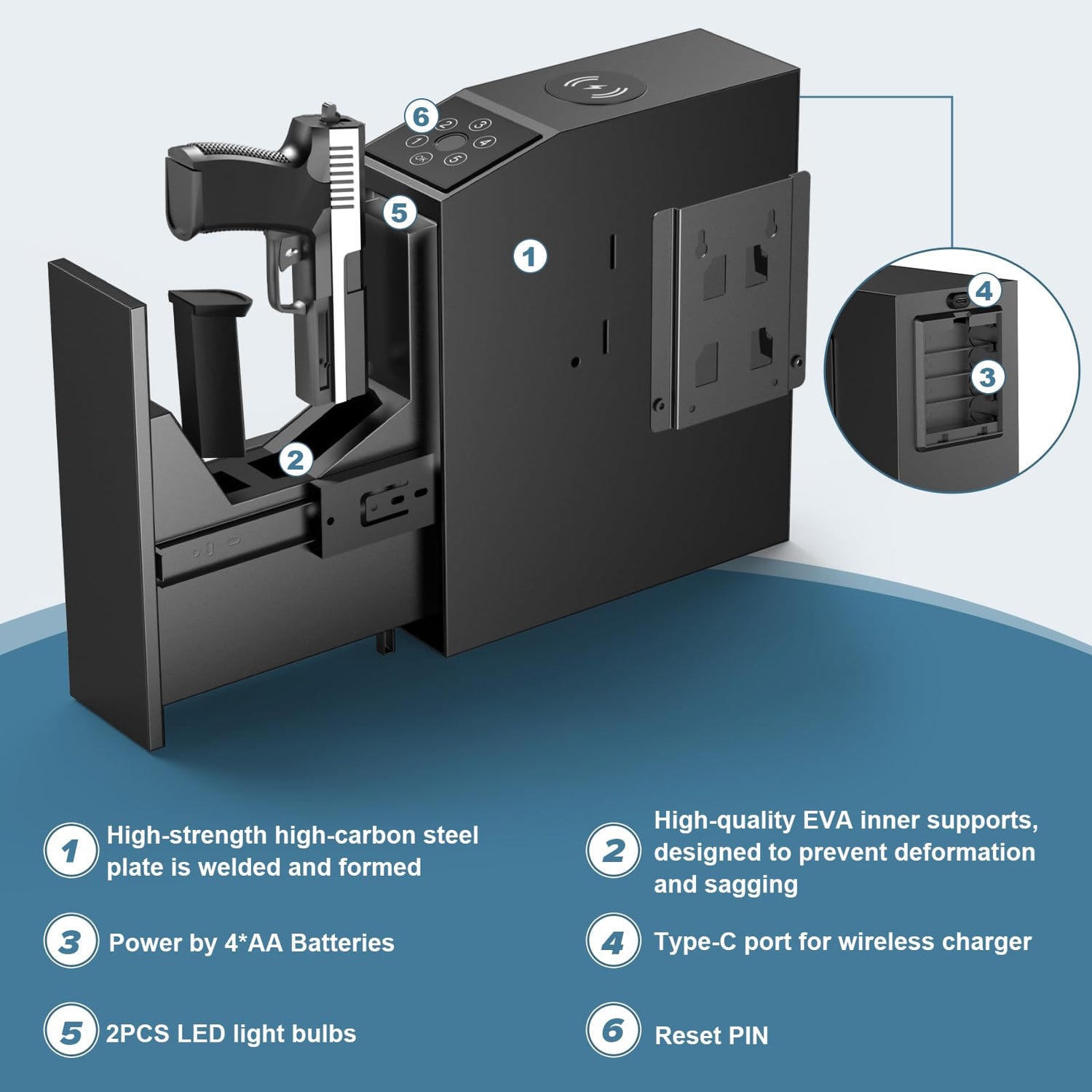 6

2 3

1 4

OK 5

5

1

4

3

2

1 High-strength high-carbon steel plate is welded and formed

2 High-quality EVA inner supports, designed to prevent deformation and sagging

3 Power by 4*AA Batteries

4 Type-C port for wireless charger

5 2PCS LED light bulbs

6 Reset PIN