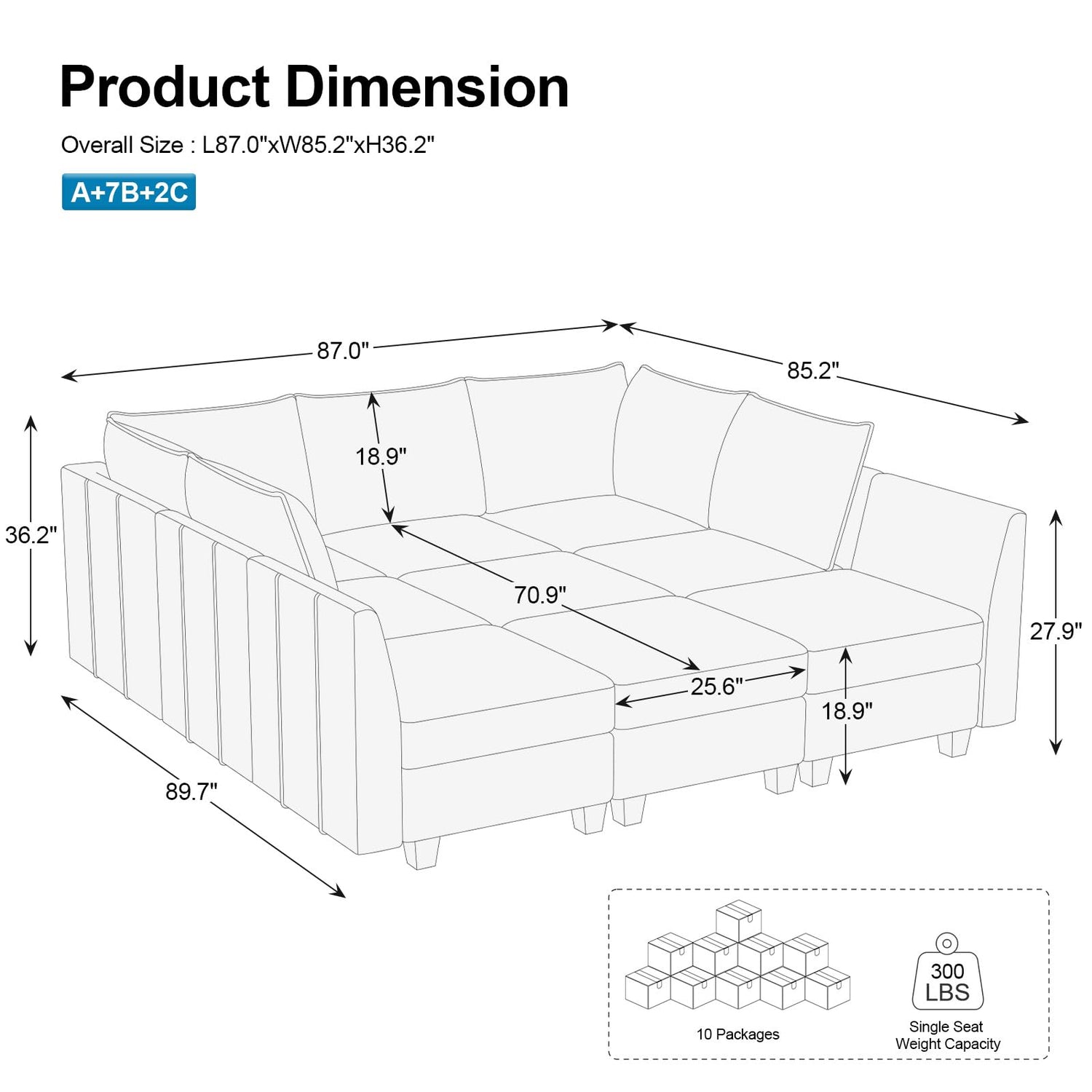 Product Dimension

Overall Size : L87.0"xW85.2"xH36.2"

A+7B+2C

87.0"

85.2"

18.9"

36.2"

70.9"

27.9"

25.6"

18.9"

89.7"

10 Packages

300 LBS

Single Seat Weight Capacity