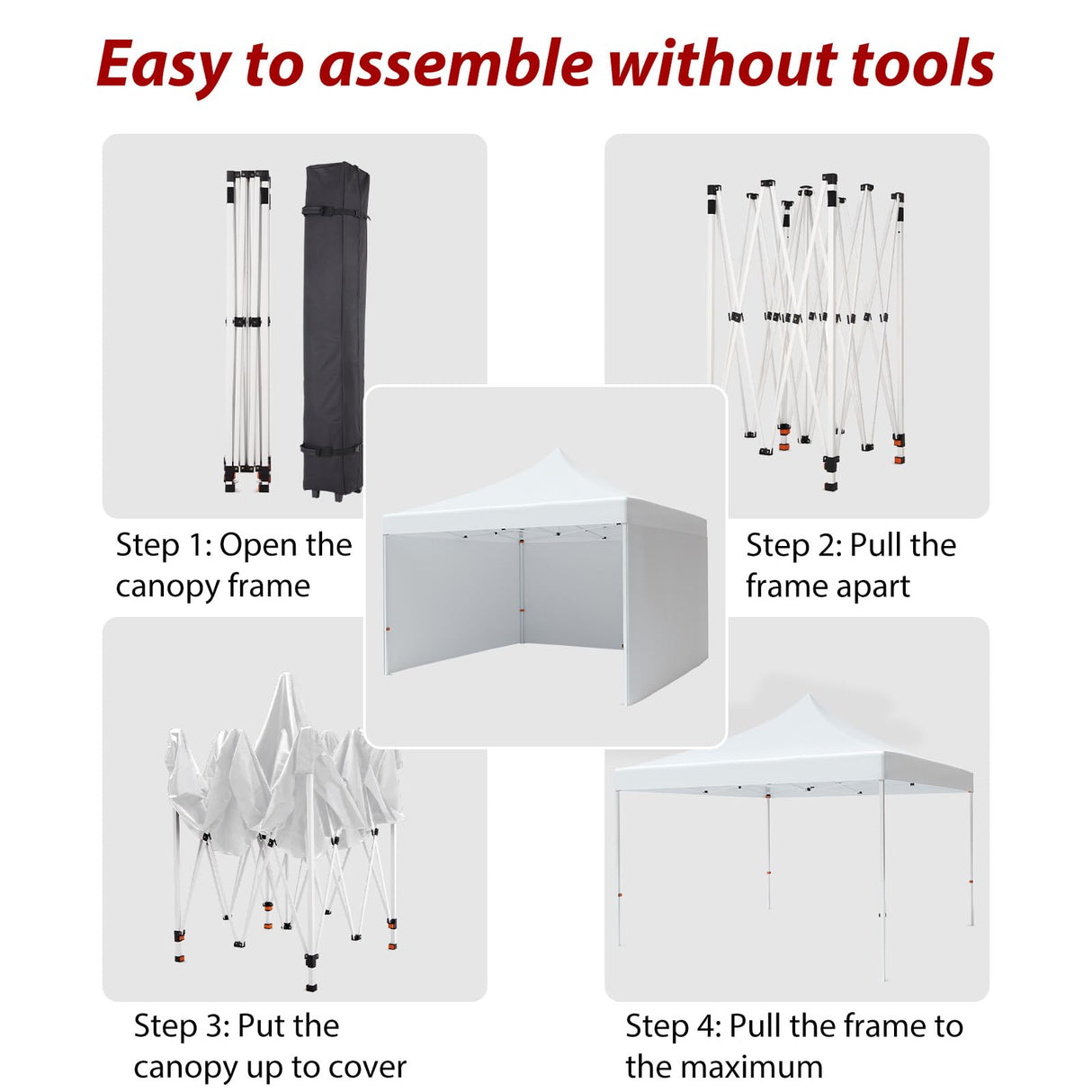 Easy to assemble without tools

Step 1: Open the canopy frame

Step 2: Pull the frame apart

Step 3: Put the canopy up to cover

Step 4: Pull the frame to the maximum