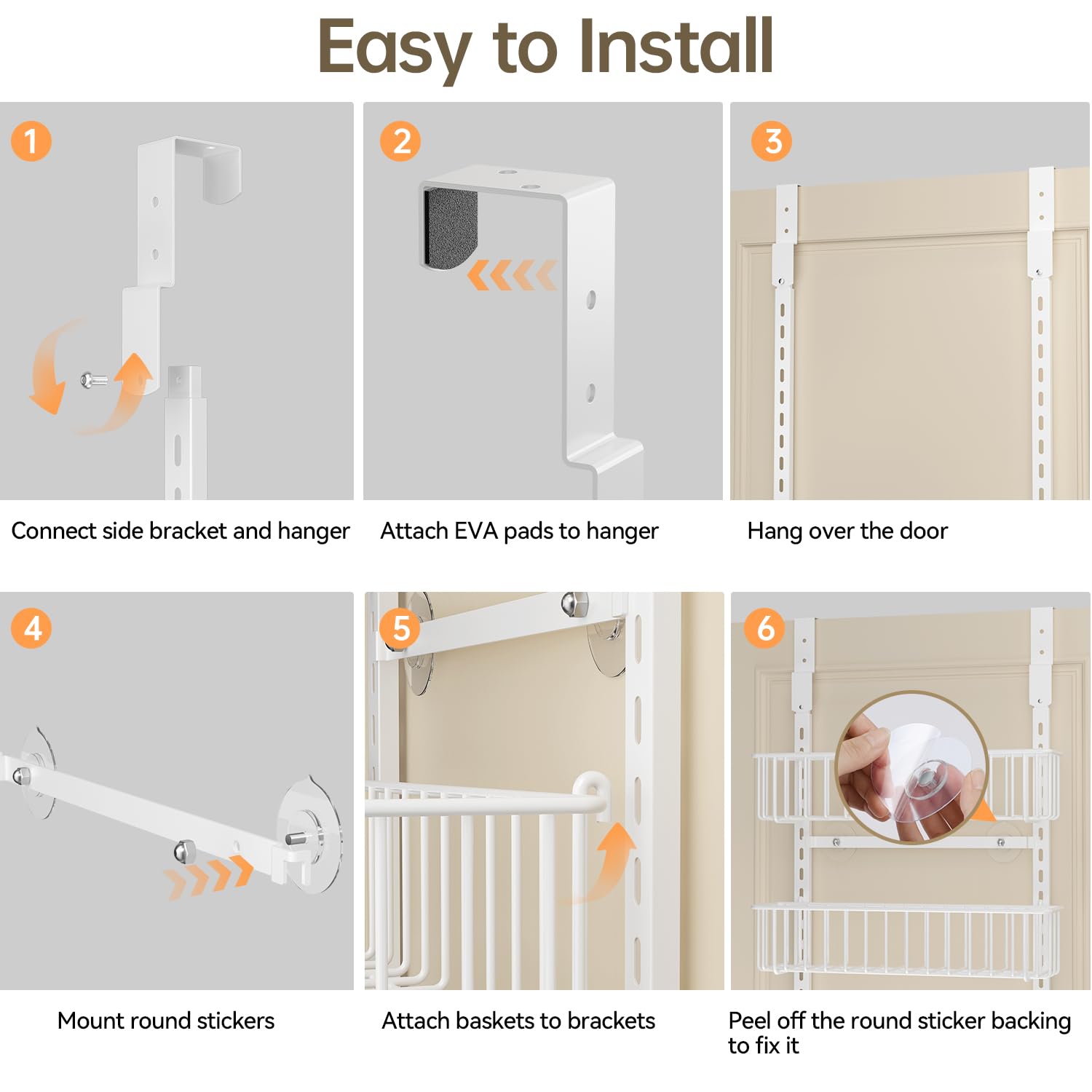 Easy to Install

1

Connect side bracket and hanger

2

Attach EVA pads to hanger

3

Hang over the door

4

Mount round stickers

5

Attach baskets to brackets

6

Peel off the round sticker backing to fix it