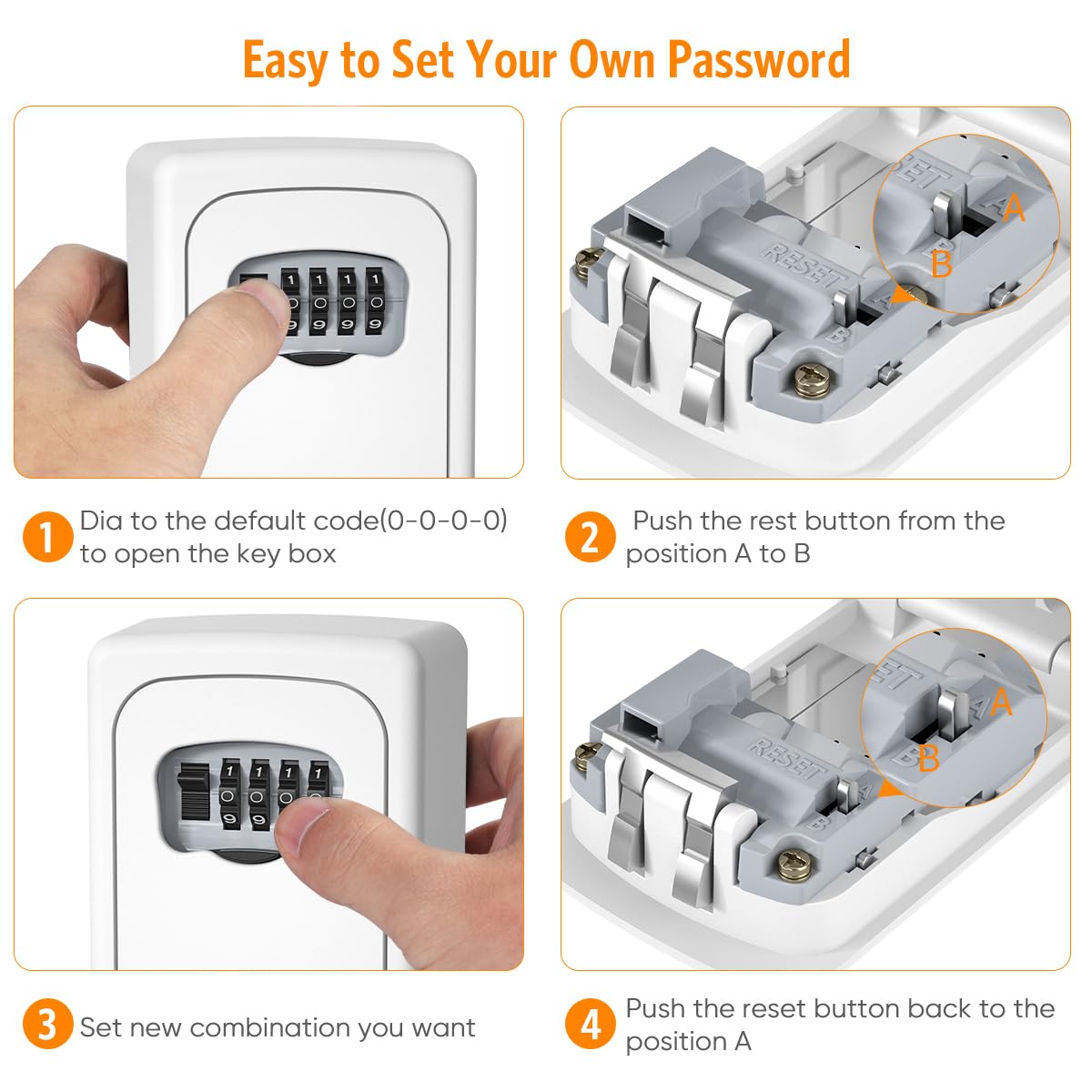 Easy to Set Your Own Password

1 1 1 1
0 0 0 0
9 9 9 9

RESET
A
B
A
B

1 Dia to the default code(0-0-0-0) to open the key box

2 Push the rest button from the position A to B

1 1 1 1
0 0 0
9 9

RESET
A
B
A
B

3 Set new combination you want

4 Push the reset button back to the position A