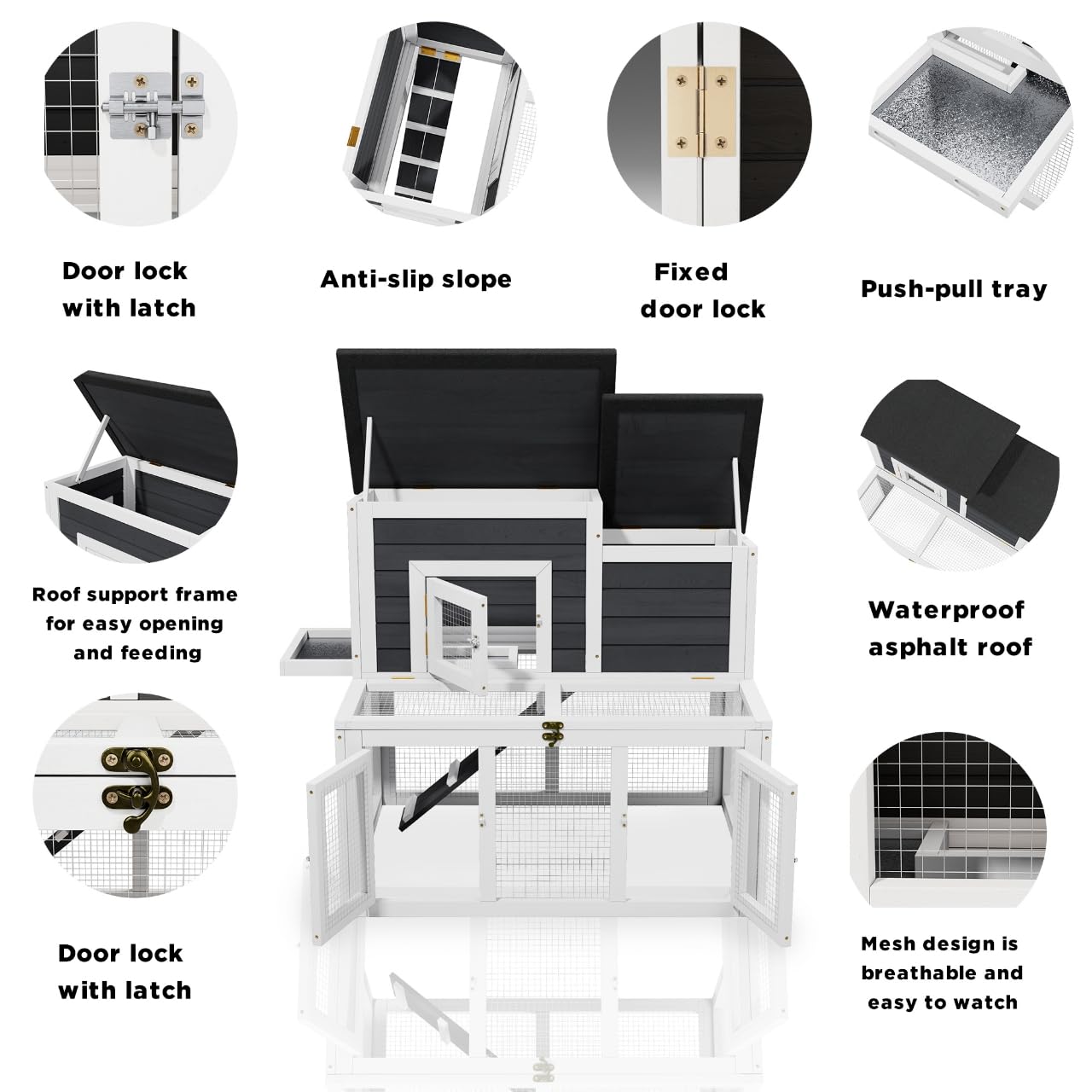 Door lock with latch

Anti-slip slope

Fixed door lock

Push-pull tray

Roof support frame for easy opening and feeding

Waterproof asphalt roof

Door lock with latch

Mesh design is breathable and easy to watch