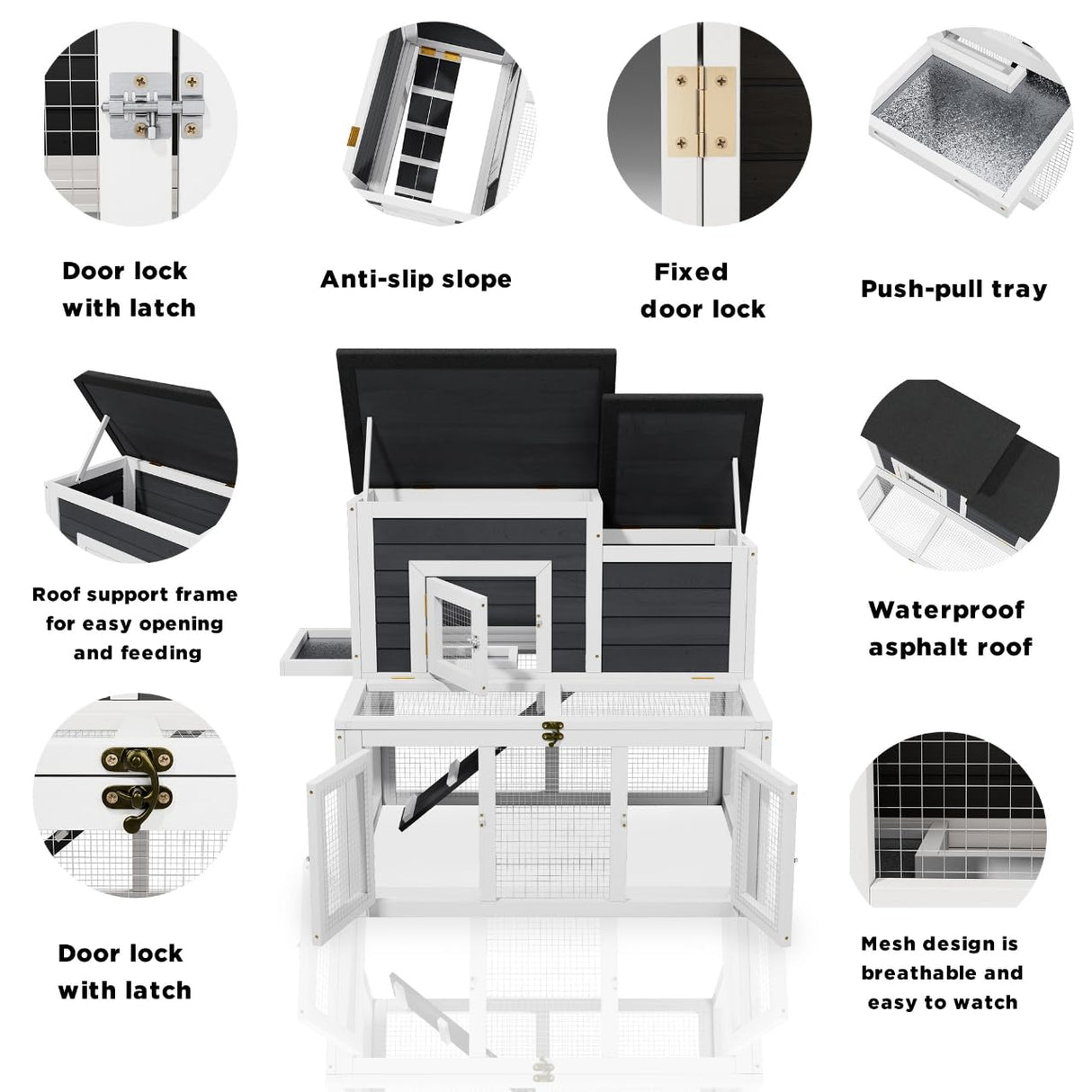 Door lock with latch

Anti-slip slope

Fixed door lock

Push-pull tray

Roof support frame for easy opening and feeding

Waterproof asphalt roof

Door lock with latch

Mesh design is breathable and easy to watch