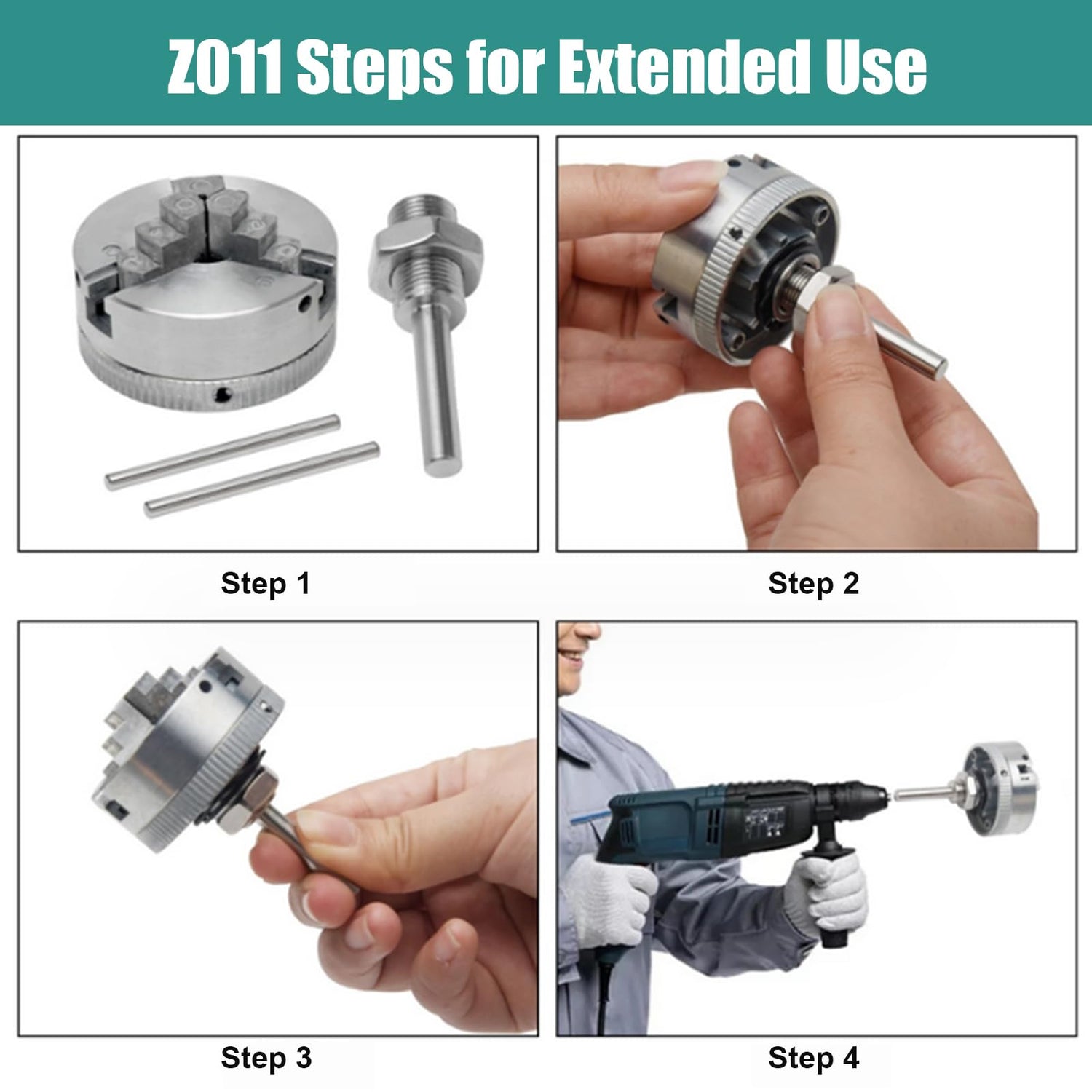 Z011 Steps for Extended Use

Step 1

Step 2

Step 3

Step 4