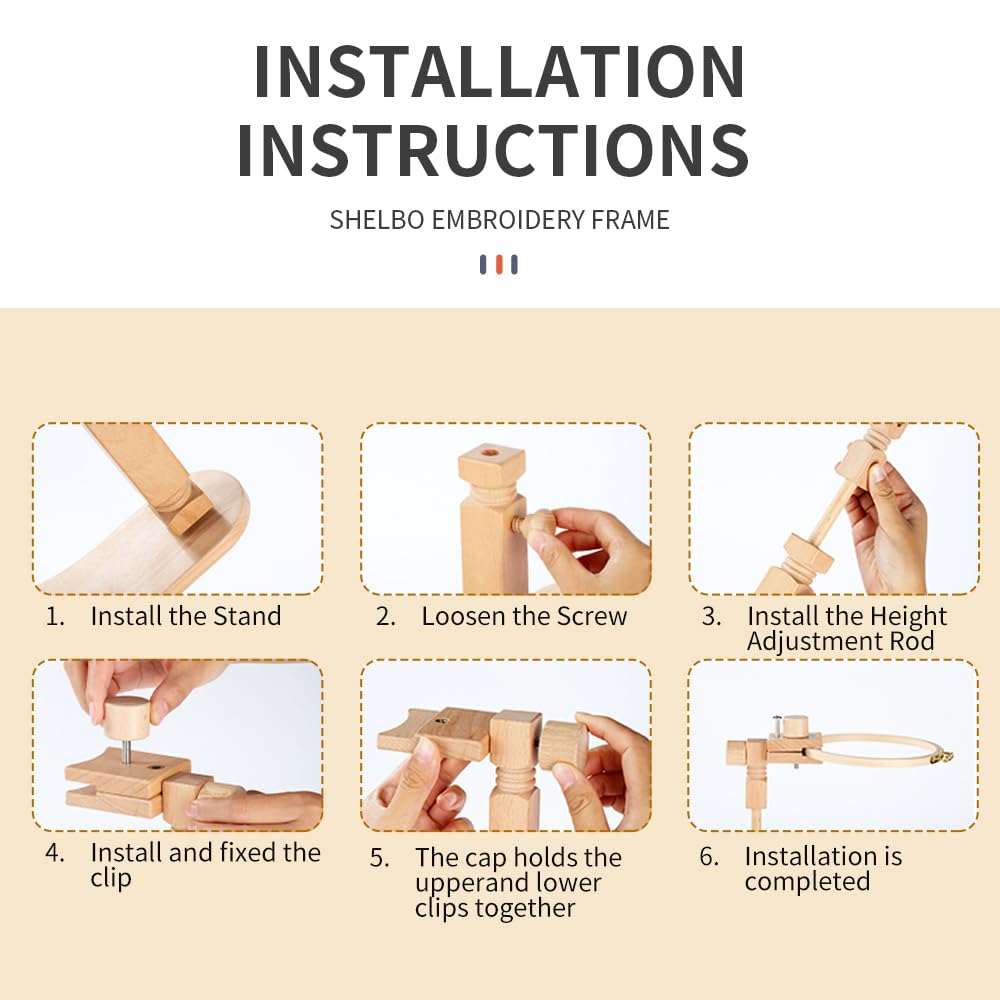 INSTALLATION INSTRUCTIONS

SHELBO EMBROIDERY FRAME

1. Install the Stand

2. Loosen the Screw

3. Install the Height Adjustment Rod

4. Install and fixed the clip

5. The cap holds the upperand lower clips together

6. Installation is completed