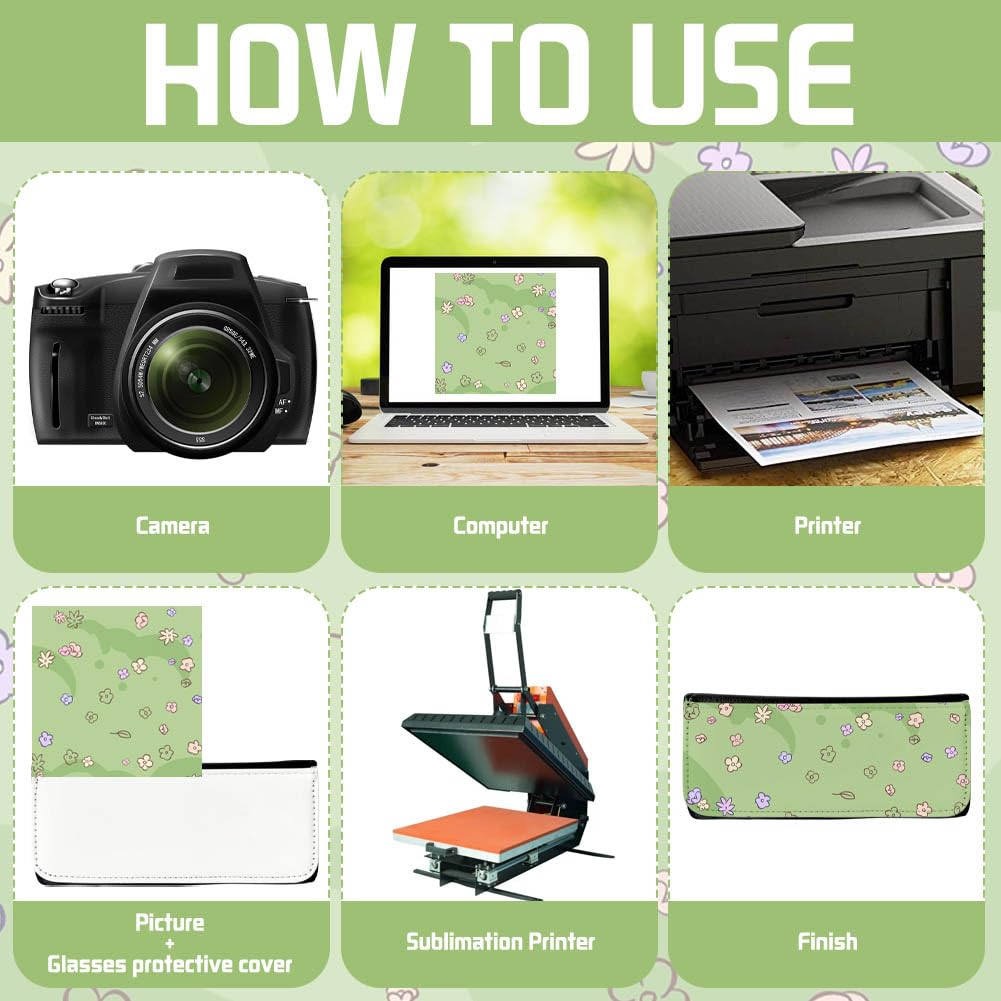 HOW TO USE

Camera

Computer

Printer

Picture
+
Glasses protective cover

Sublimation Printer

Finish