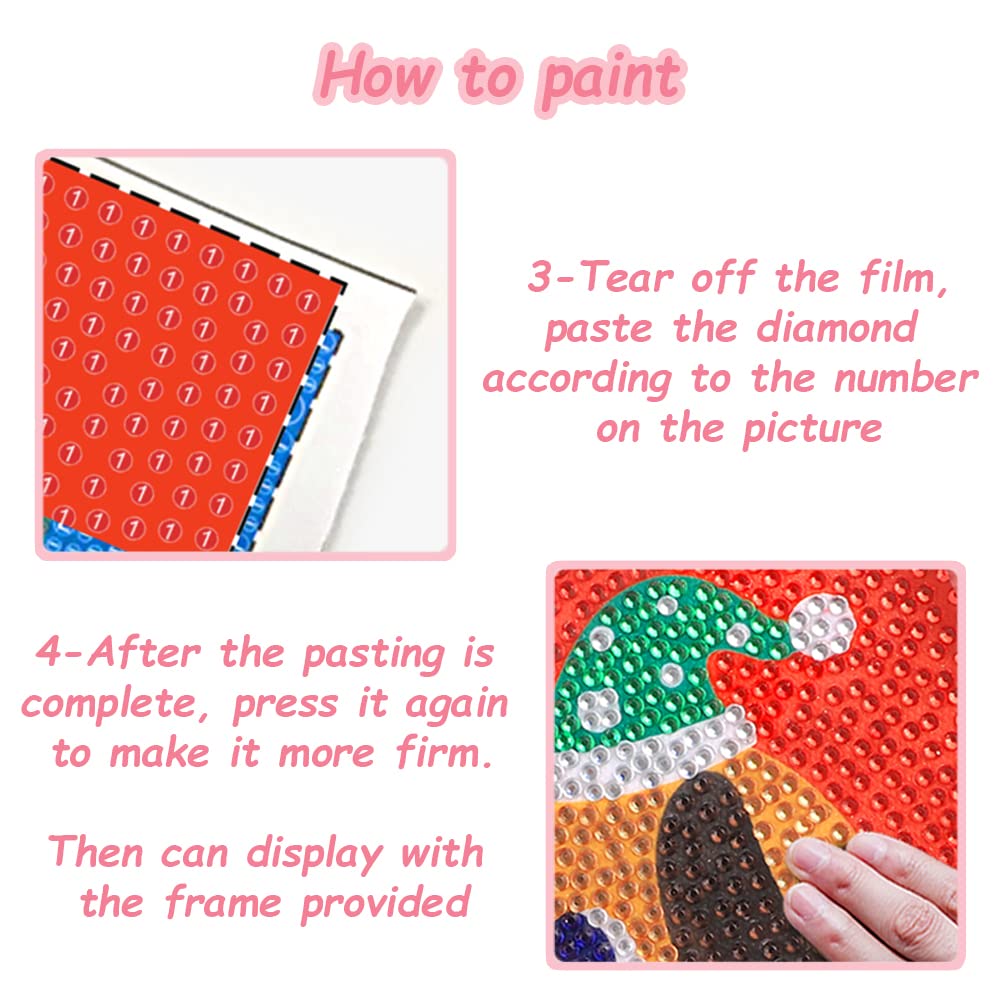 How to paint

3-Tear off the film, paste the diamond according to the number on the picture

4-After the pasting is complete, press it again to make it more firm.

Then can display with the frame provided