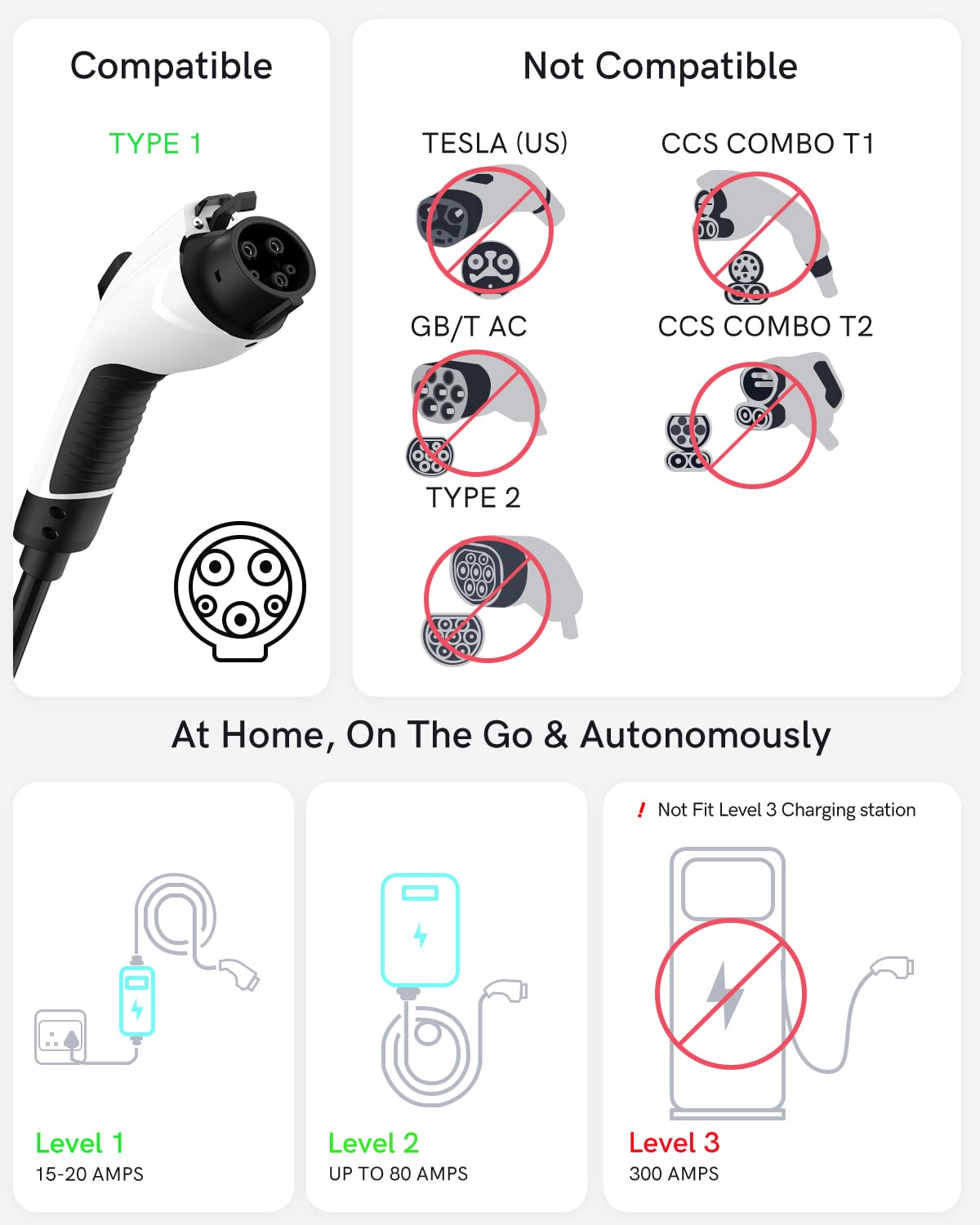 Compatible

TYPE 1

Not Compatible

TESLA (US)

CCS COMBO T1

GB/T AC

CCS COMBO T2

TYPE 2

At Home, On The Go & Autonomously

Level 1
15-20 AMPS

Level 2
UP TO 80 AMPS

! Not Fit Level 3 Charging station

Level 3
300 AMPS