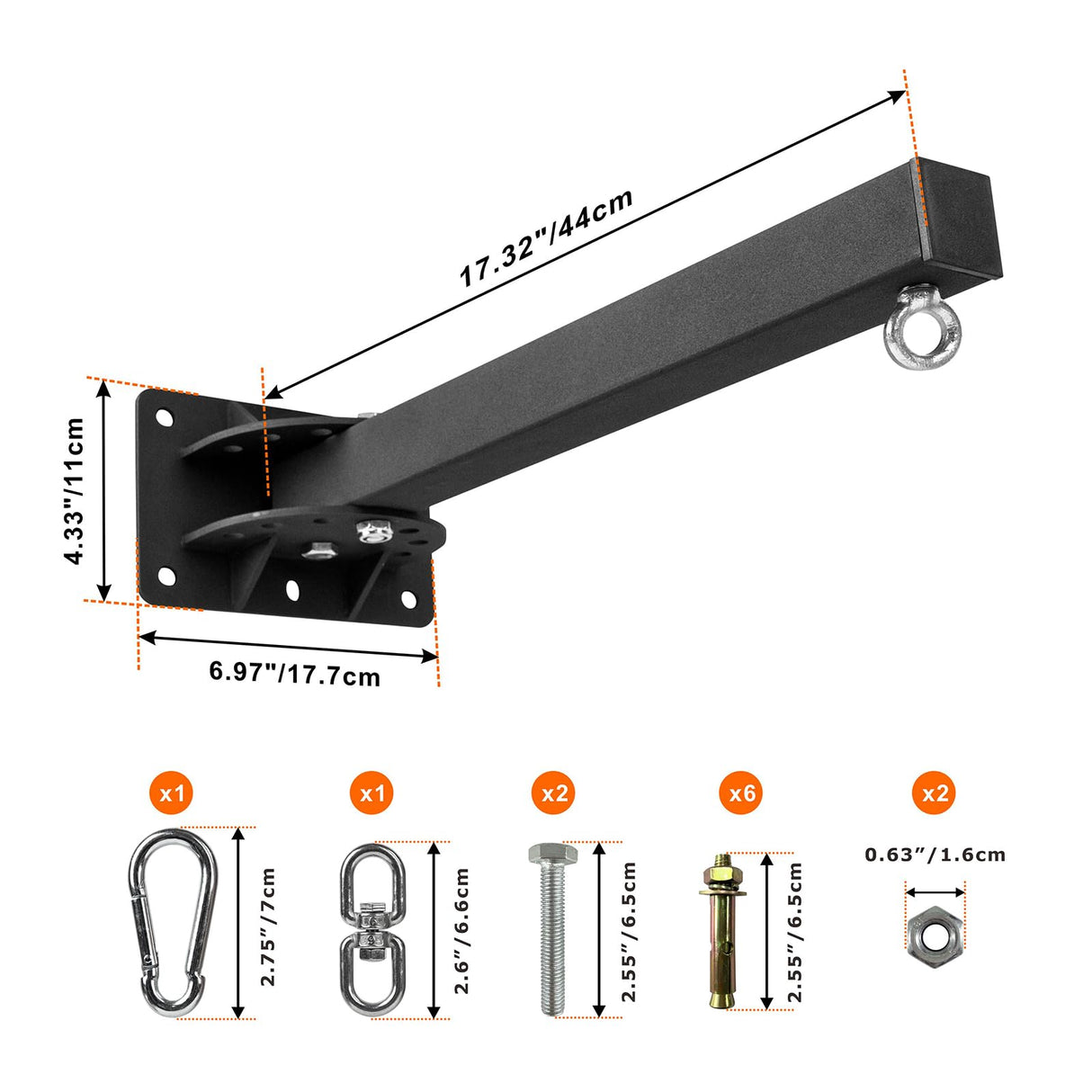 17.32"/44cm

4.33"/11cm

6.97"/17.7cm

x1

2.75"/7cm

x1

2.6"/6.6cm

x2

2.55"/6.5cm

x6

2.55"/6.5cm

x2

0.63"/1.6cm