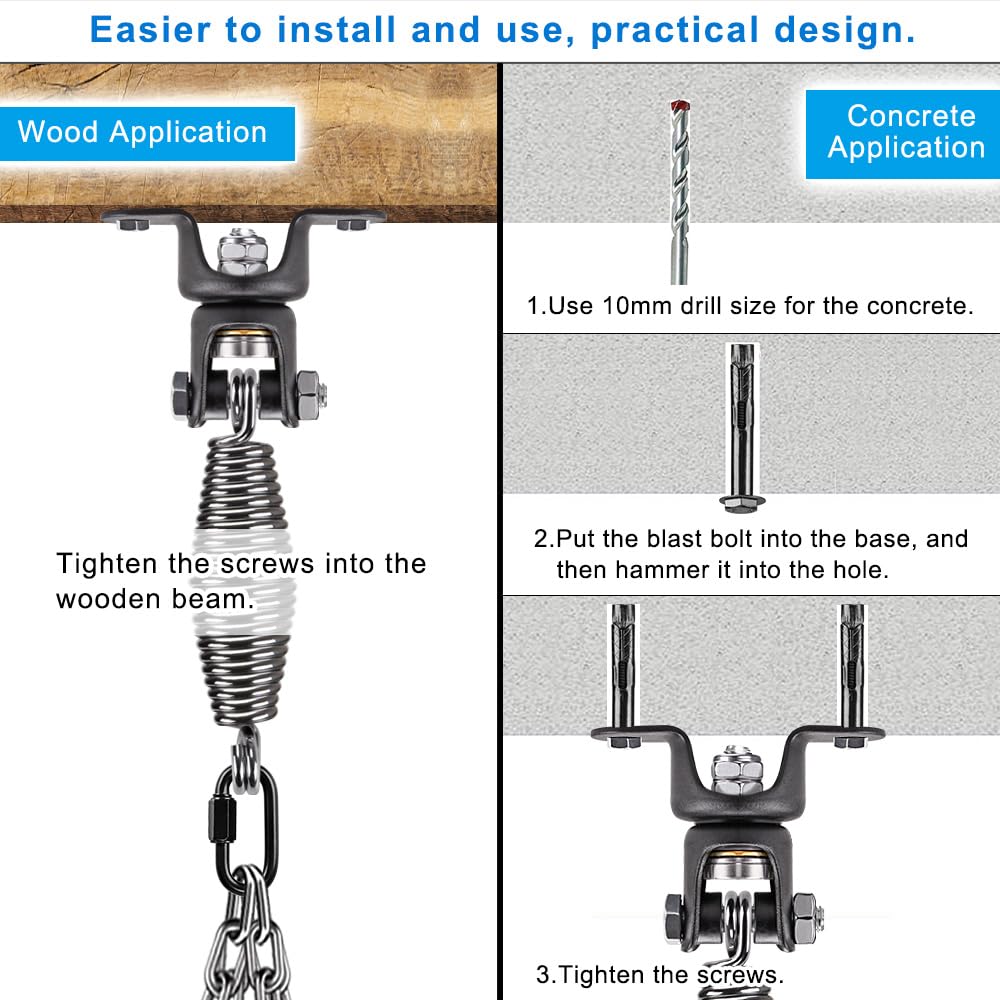 Easier to install and use, practical design.

Wood Application

Tighten the screws into the wooden beam.

Concrete Application

1.Use 10mm drill size for the concrete.

2.Put the blast bolt into the base, and then hammer it into the hole.

3.Tighten the screws.