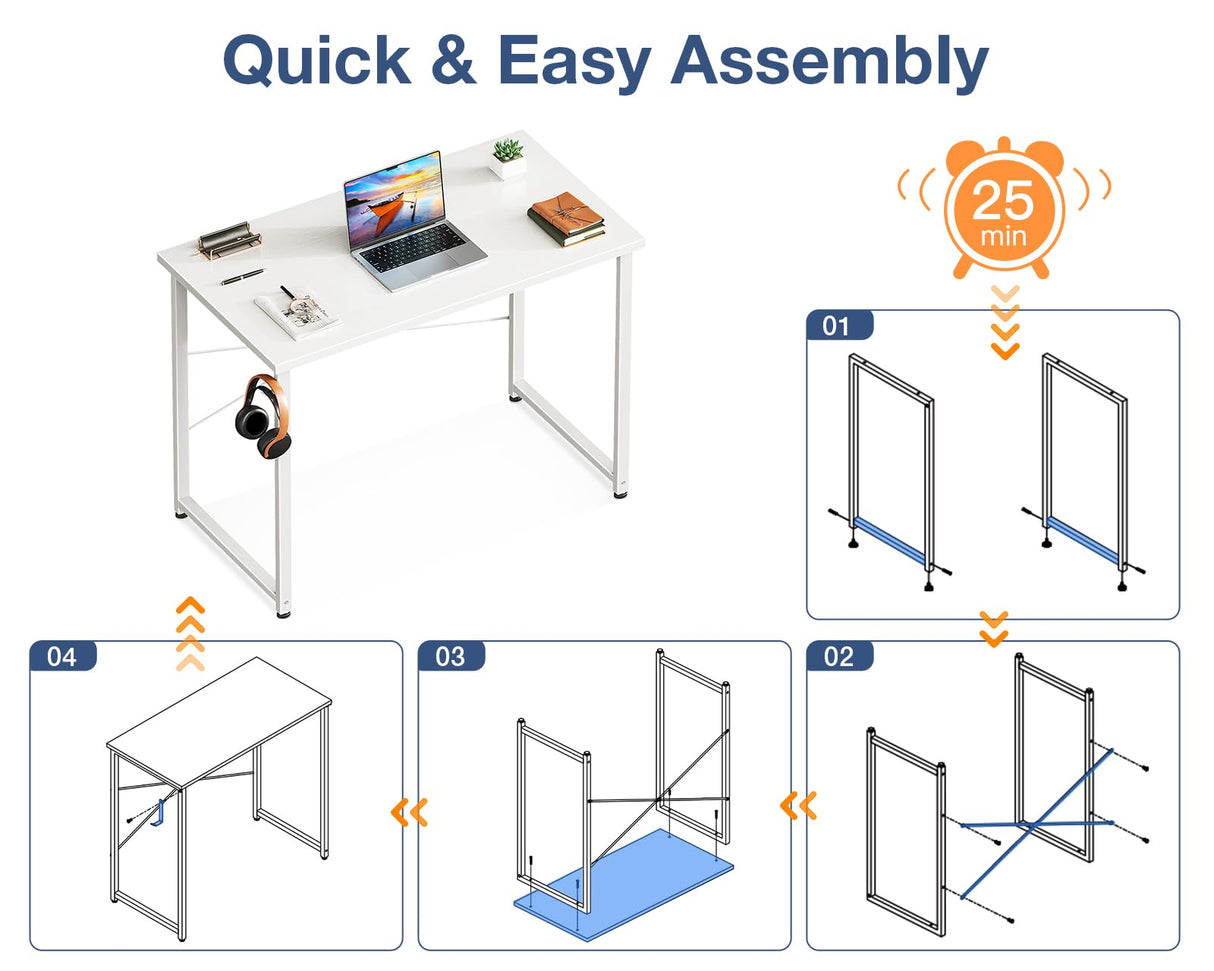 Quick & Easy Assembly

25 min

01

04

03

02