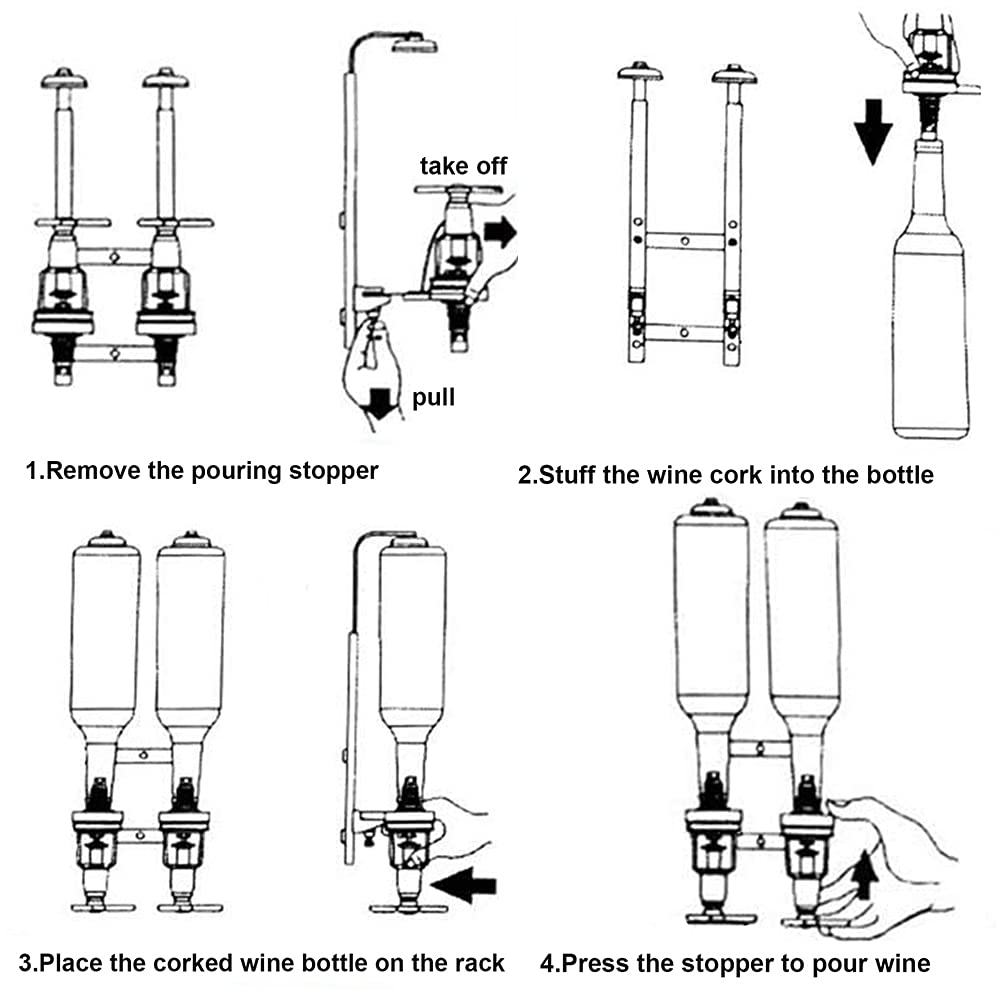 take off

pull

1.Remove the pouring stopper

2.Stuff the wine cork into the bottle

3.Place the corked wine bottle on the rack

4.Press the stopper to pour wine