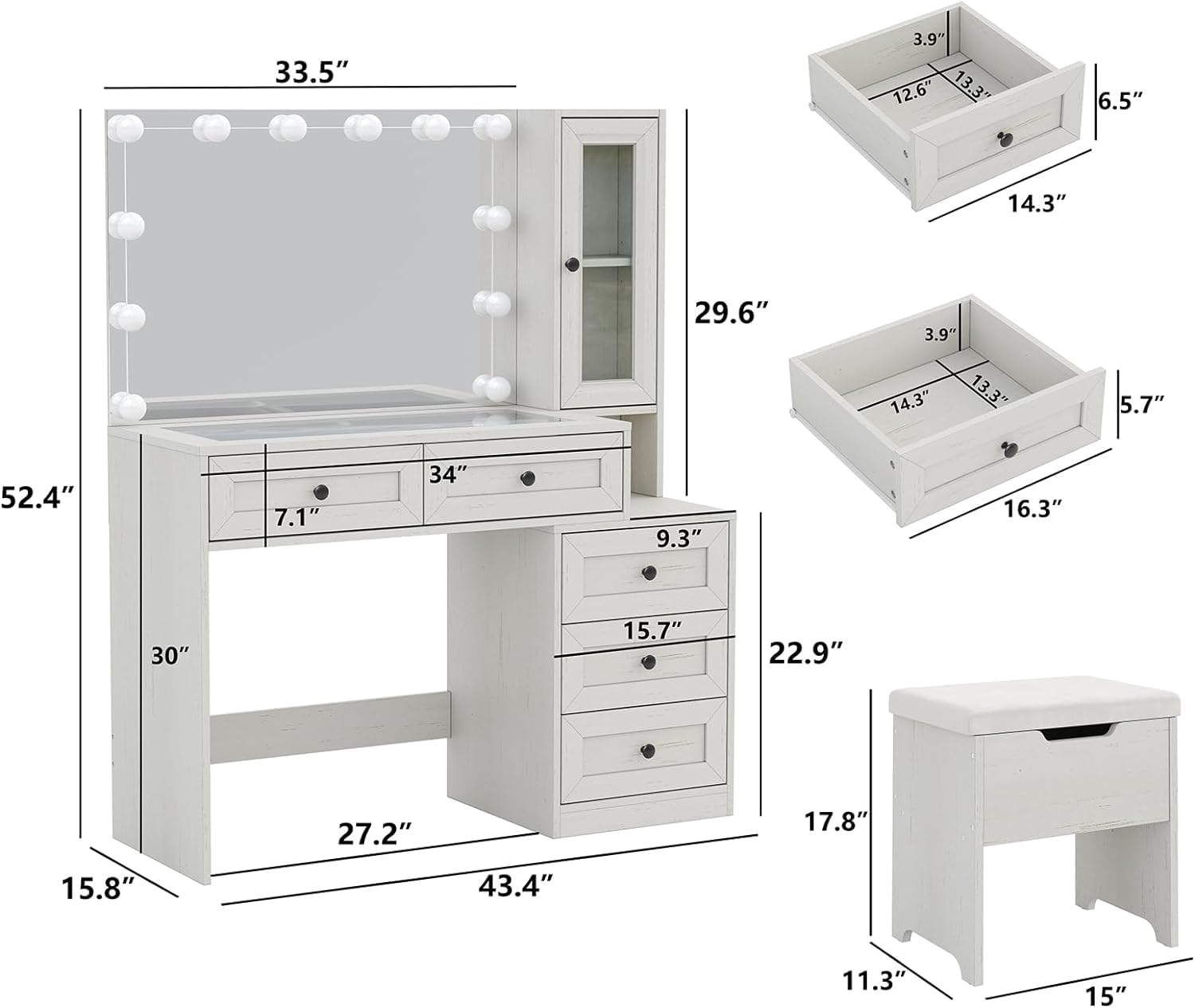 33.5″

52.4″

29.6″

34″

7.1″

9.3″

15.7″

30″

22.9″

27.2″

15.8″

43.4″

3.9″

12.6″

13.3″

6.5″

14.3″

3.9″

14.3″

13.3″

5.7″

16.3″

17.8″

11.3″

15″