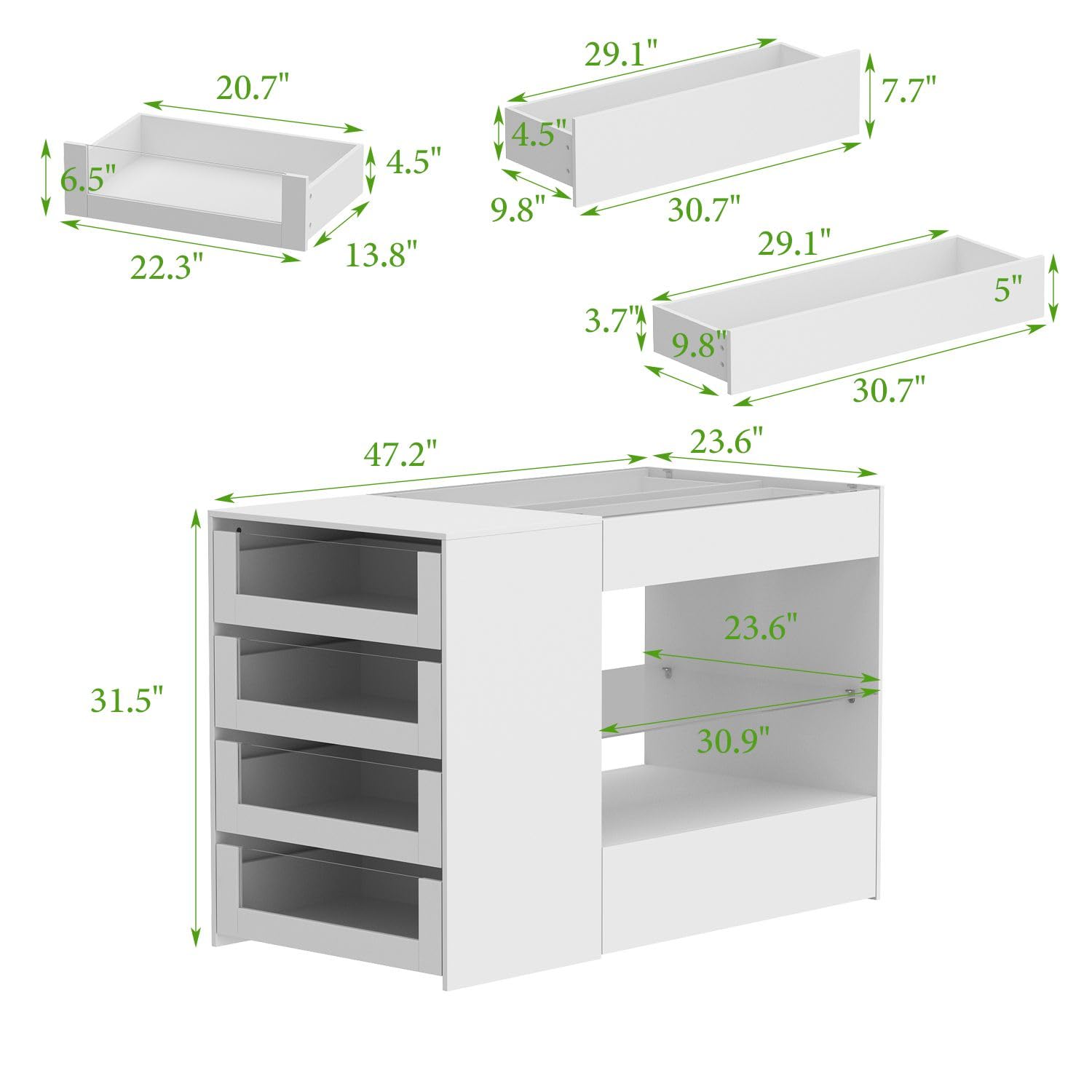 20.7"
6.5"
4.5"
22.3"
13.8"

29.1"
4.5"
7.7"
9.8"
30.7"

29.1"
3.7"
9.8"
5"
30.7"

47.2"
23.6"
31.5"
23.6"
30.9"