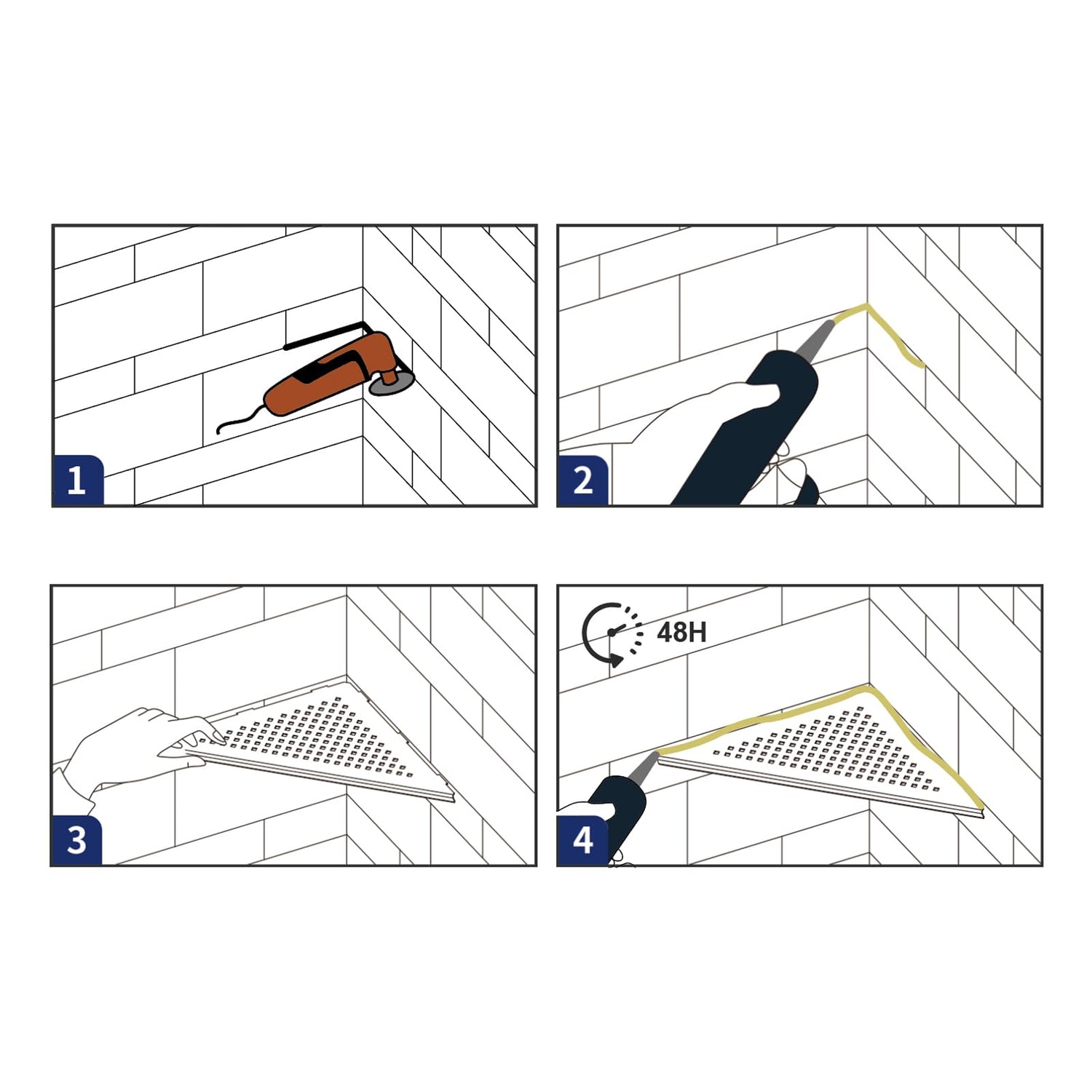 1

2

3

48H

4