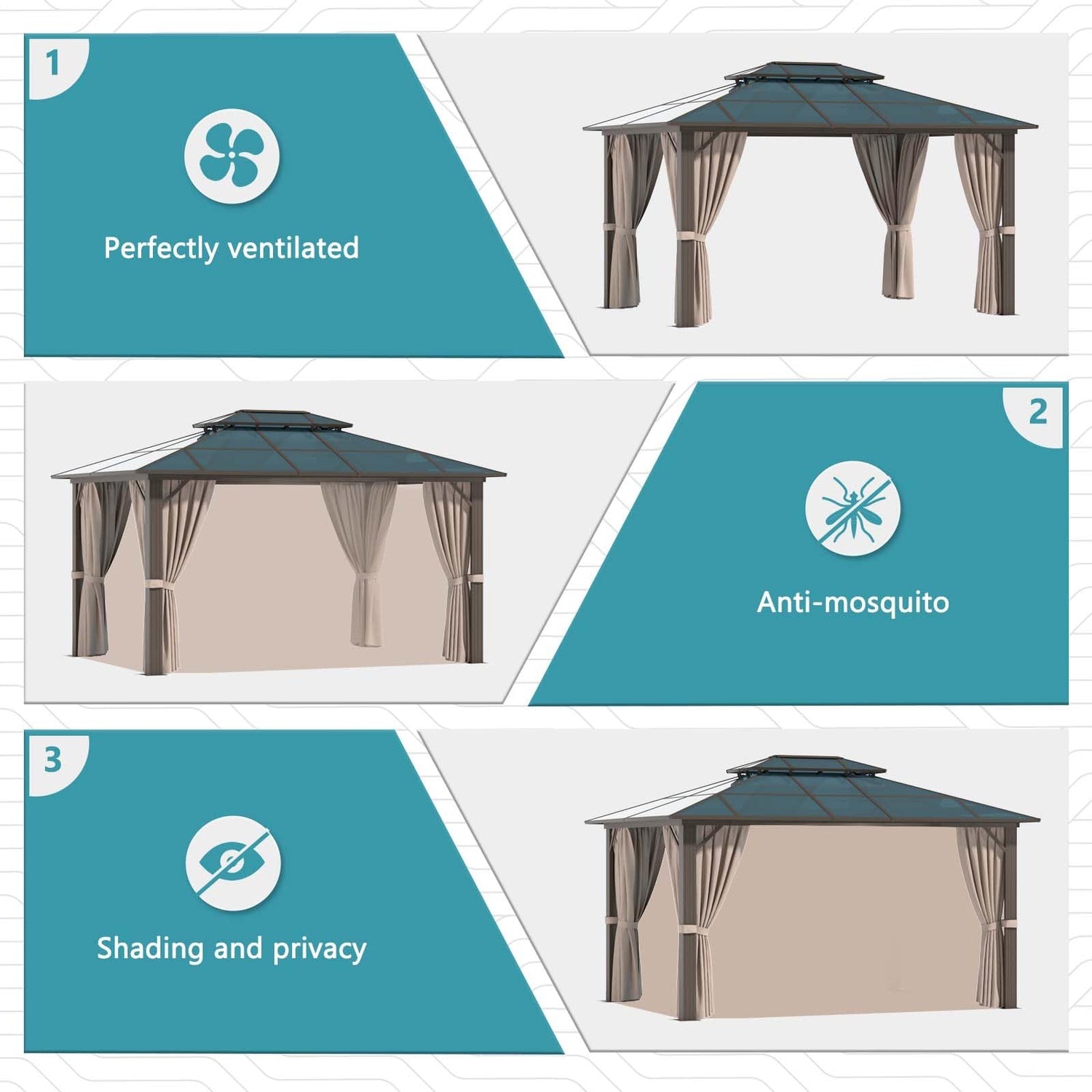 1

Perfectly ventilated

2

Anti-mosquito

3

Shading and privacy