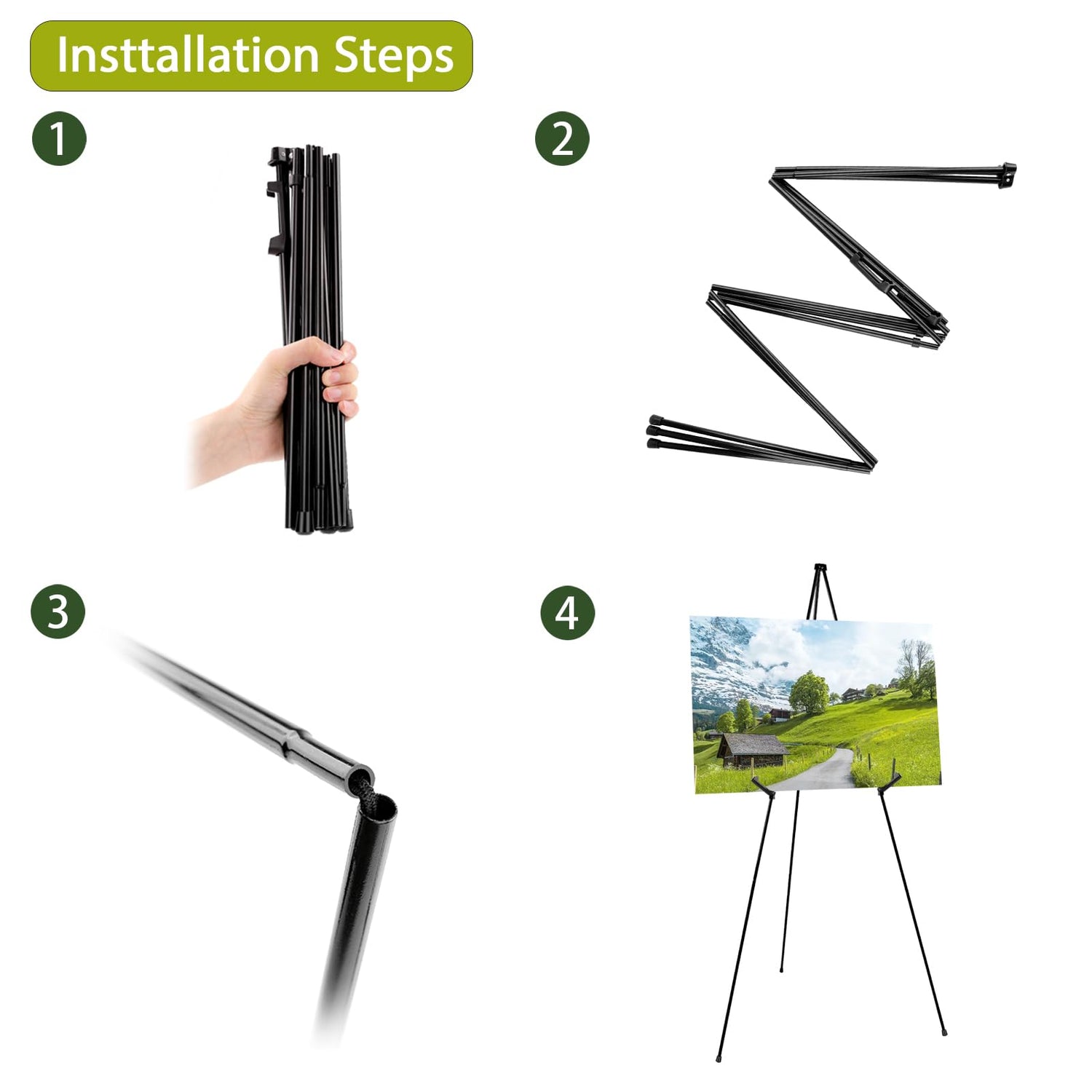 Insttallation Steps

1

2

3

4