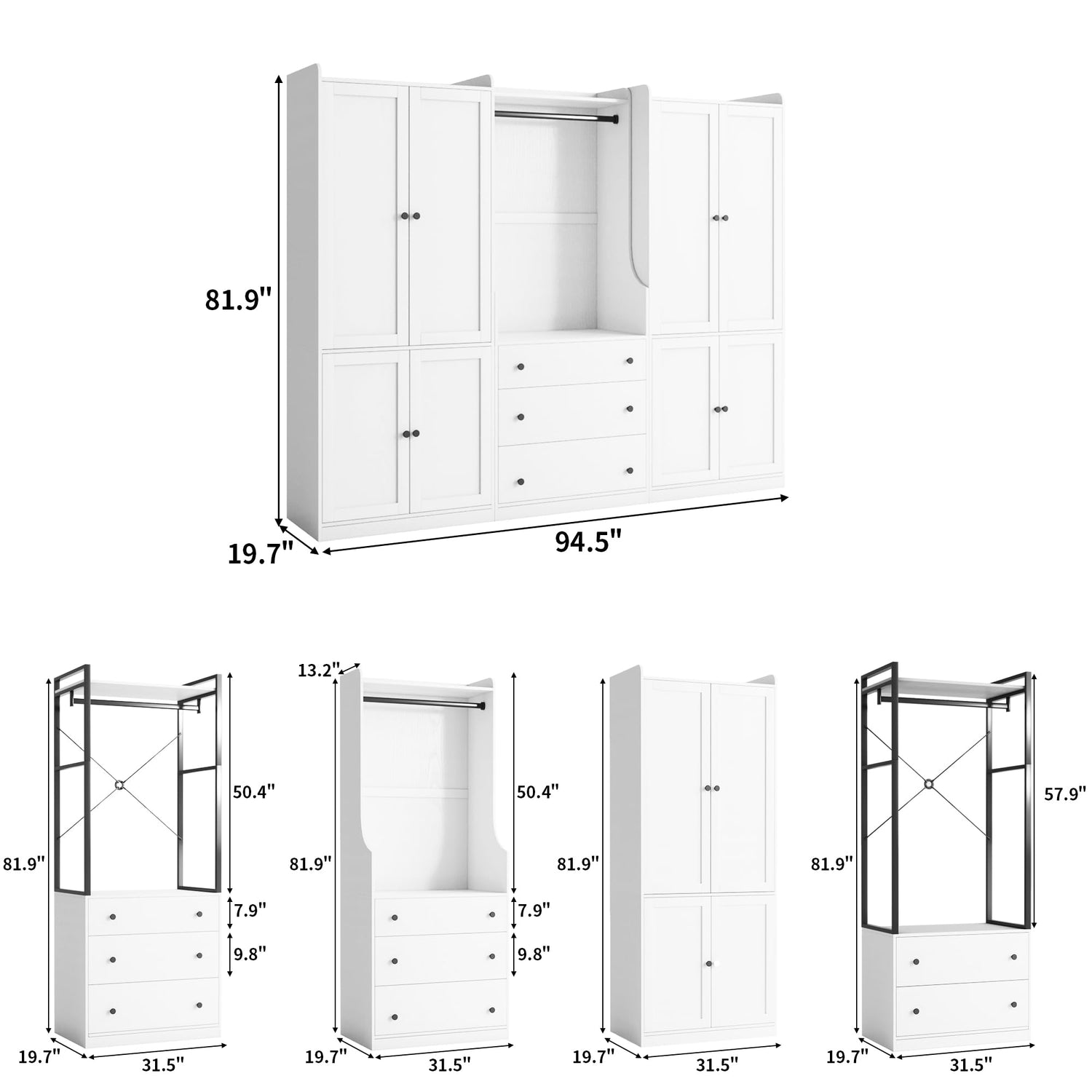 81.9"

19.7"

94.5"

81.9"

50.4"

7.9"

9.8"

19.7"

31.5"

13.2"

81.9"

50.4"

7.9"

9.8"

19.7"

31.5"

81.9"

19.7"

31.5"

81.9"

57.9"

19.7"

31.5"