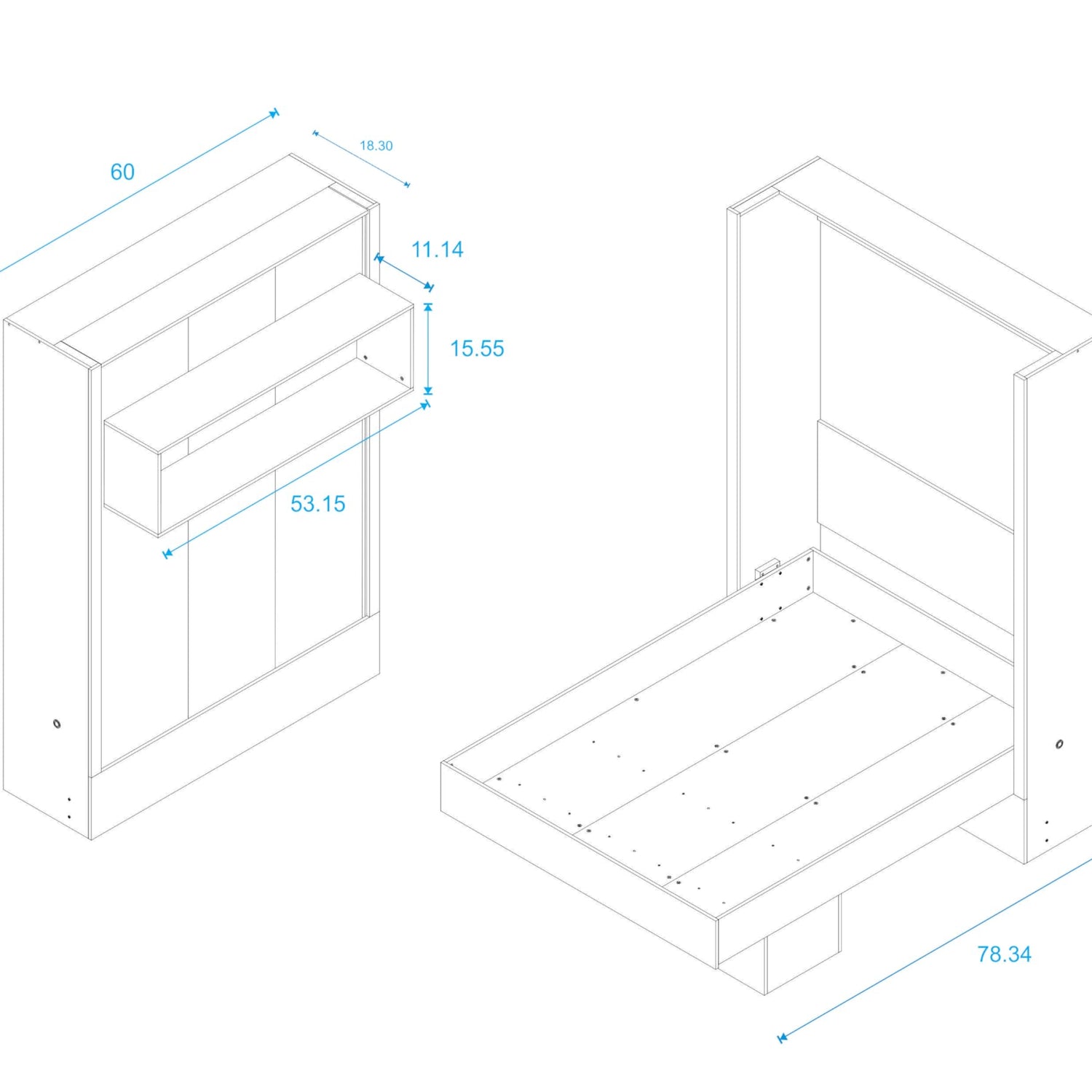 60

18.30

11.14

15.55

53.15

78.34