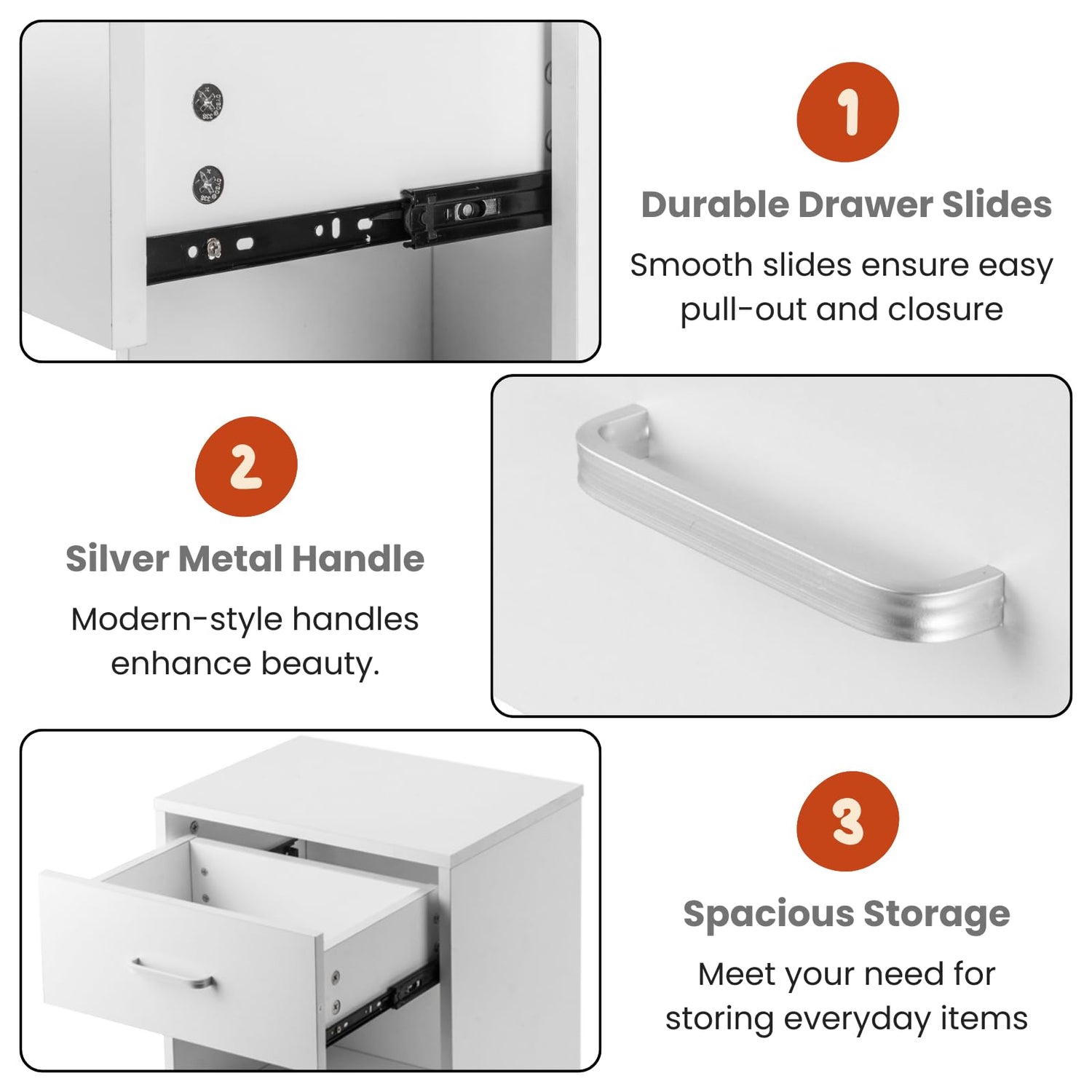 1

Durable Drawer Slides

Smooth slides ensure easy pull-out and closure

2

Silver Metal Handle

Modern-style handles enhance beauty.

3

Spacious Storage

Meet your need for storing everyday items