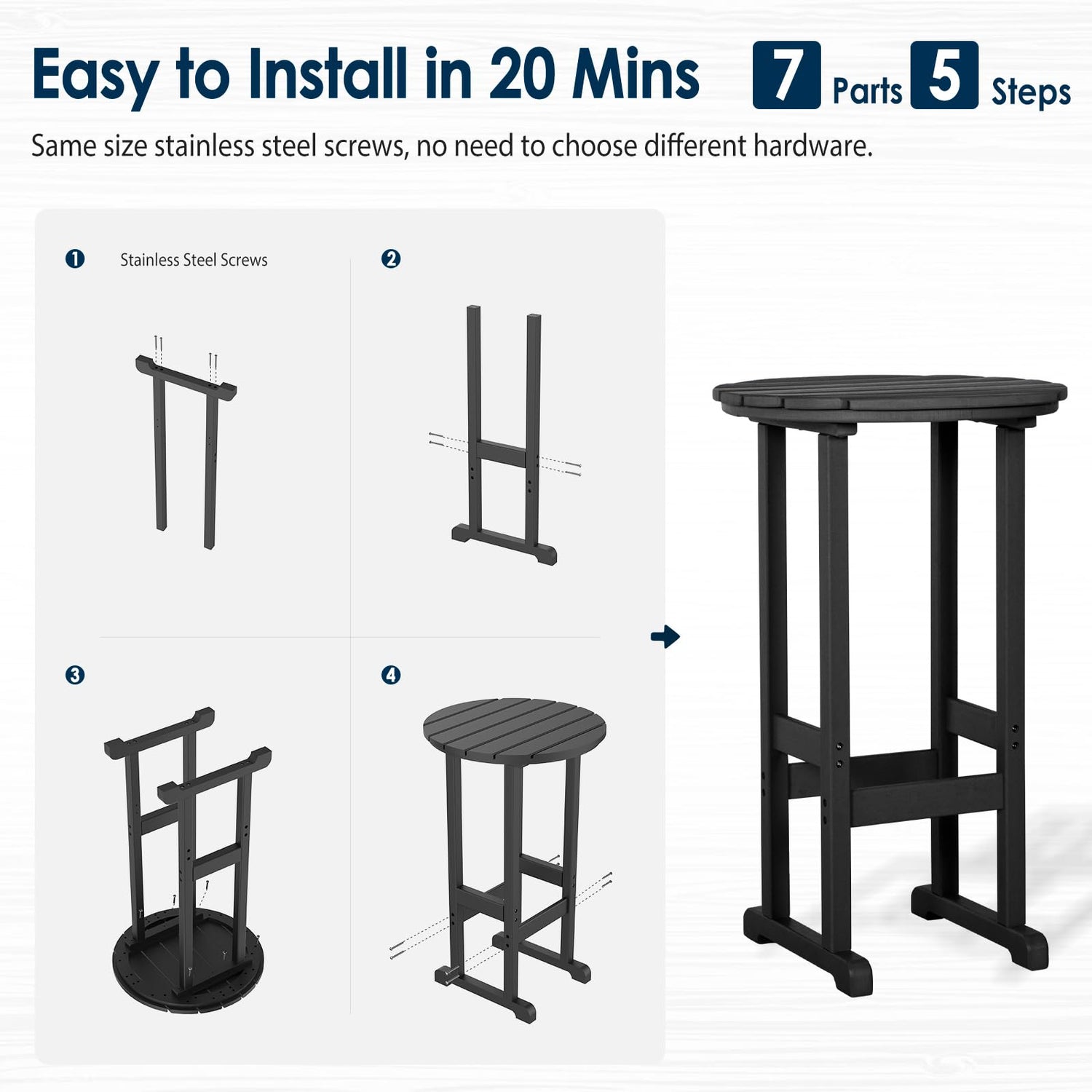 Easy to Install in 20 Mins 7 Parts 5 Steps

Same size stainless steel screws, no need to choose different hardware.

1 Stainless Steel Screws

2

3

4