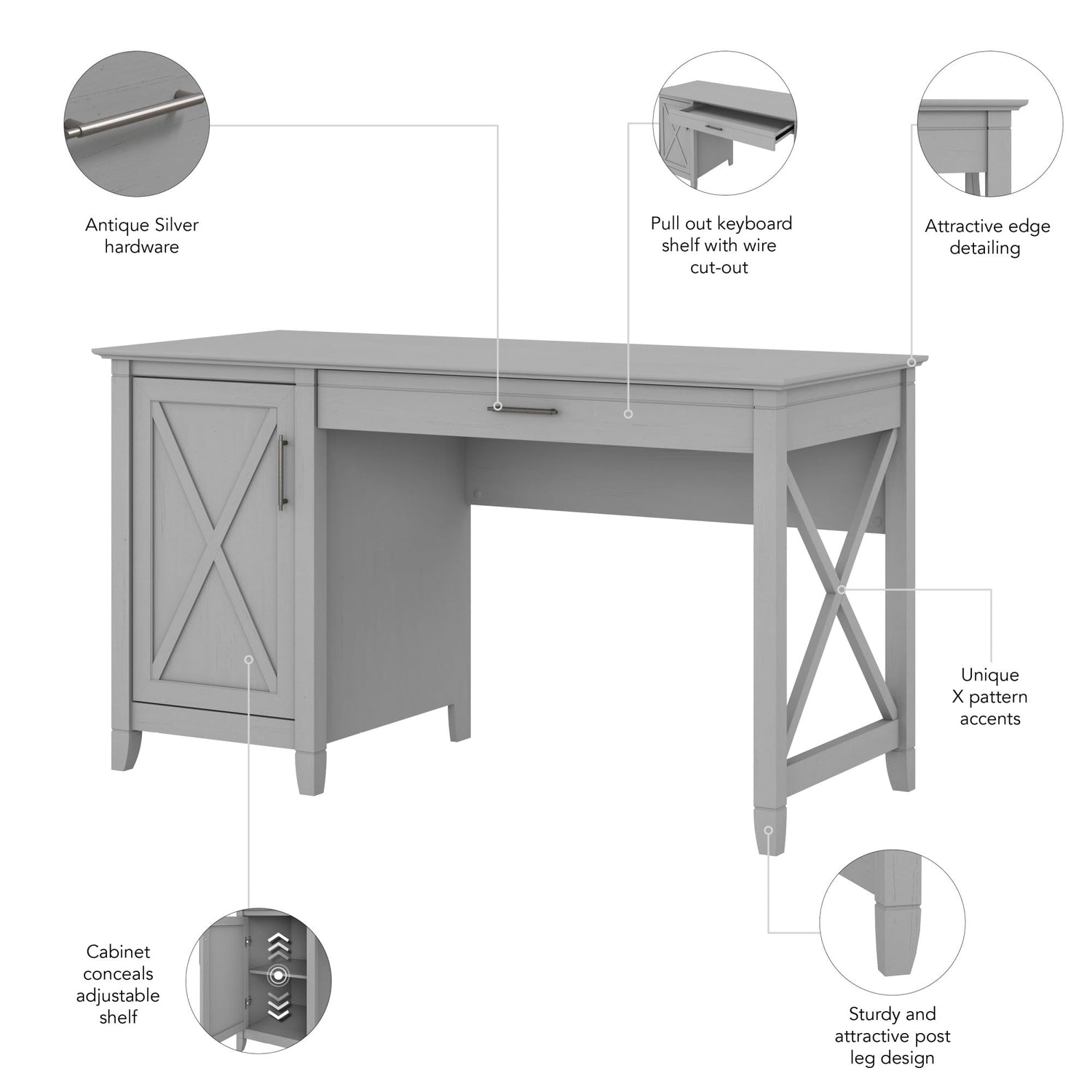 Antique Silver hardware

Pull out keyboard shelf with wire cut-out

Attractive edge detailing

Unique X pattern accents

Cabinet conceals adjustable shelf

Sturdy and attractive post leg design