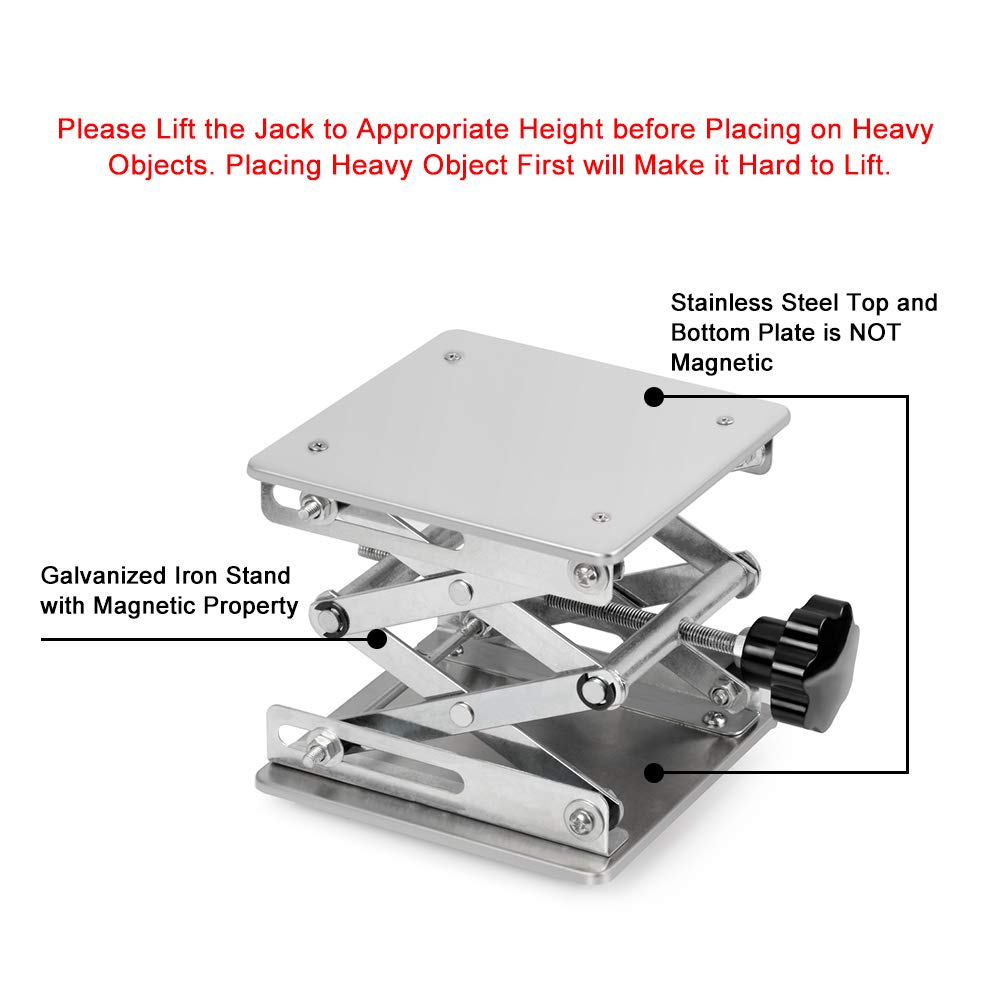 Please Lift the Jack to Appropriate Height before Placing on Heavy Objects. Placing Heavy Object First will Make it Hard to Lift.

Stainless Steel Top and Bottom Plate is NOT Magnetic

Galvanized Iron Stand with Magnetic Property