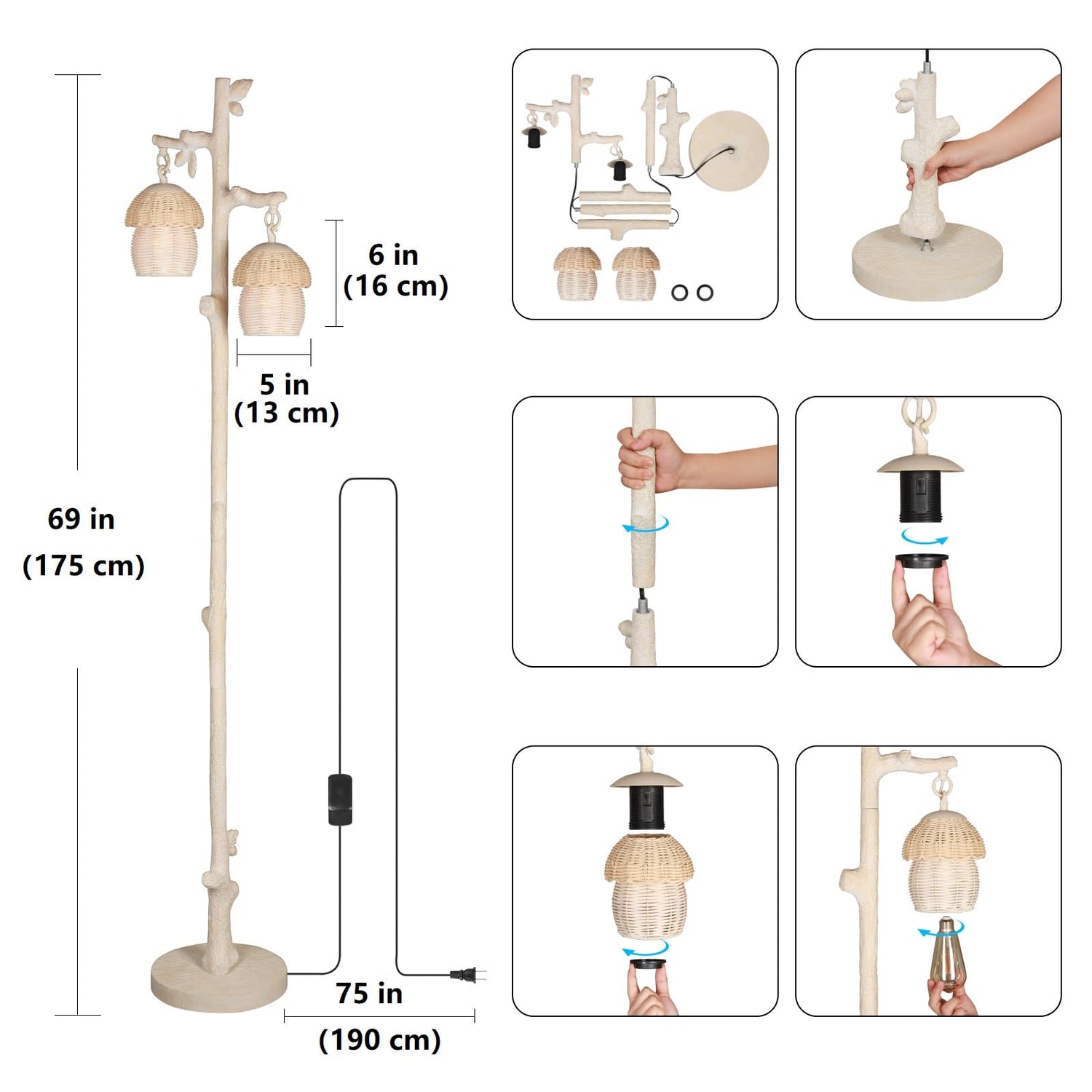 6 in
(16 cm)

5 in
(13 cm)

69 in
(175 cm)

75 in
(190 cm)