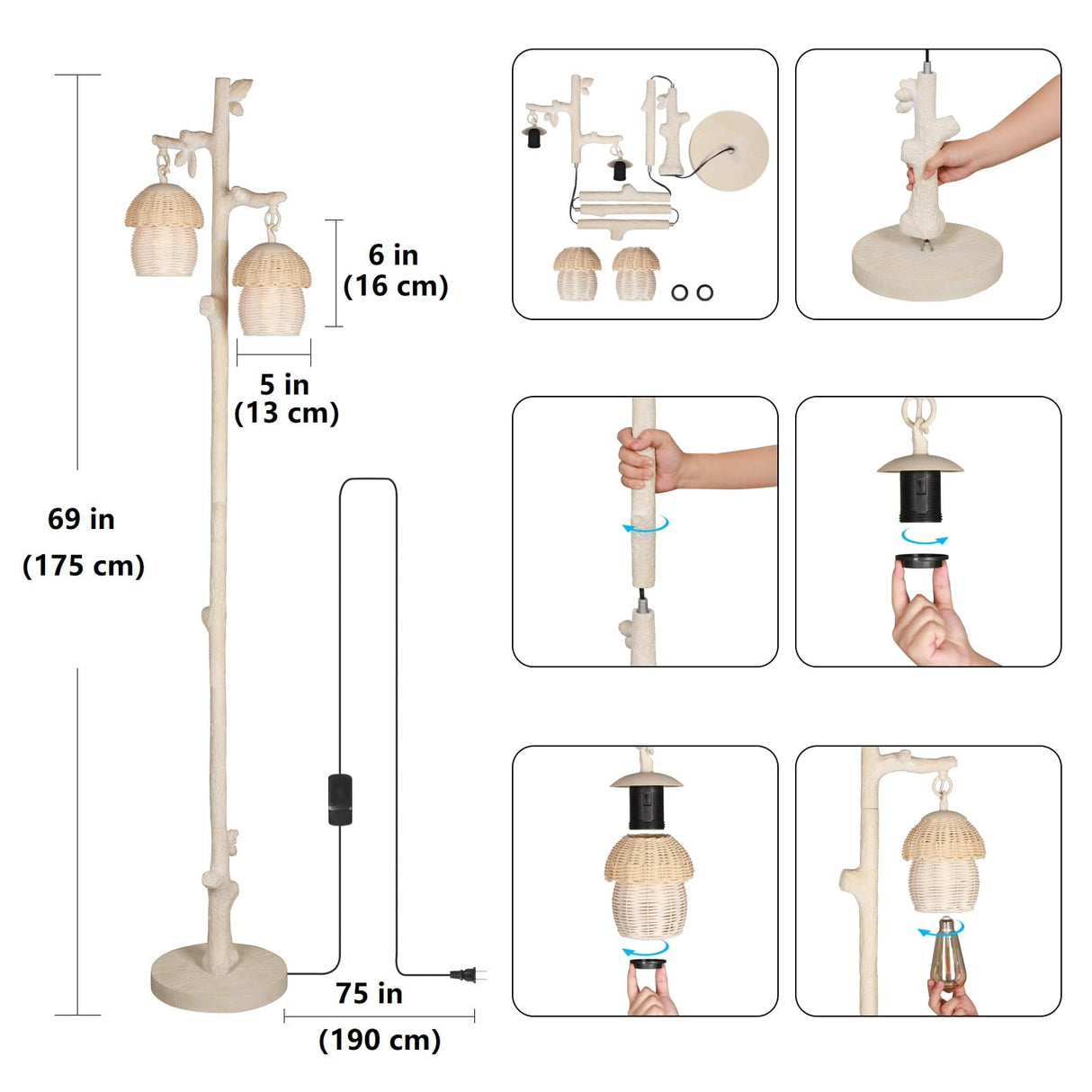 6 in
(16 cm)

5 in
(13 cm)

69 in
(175 cm)

75 in
(190 cm)