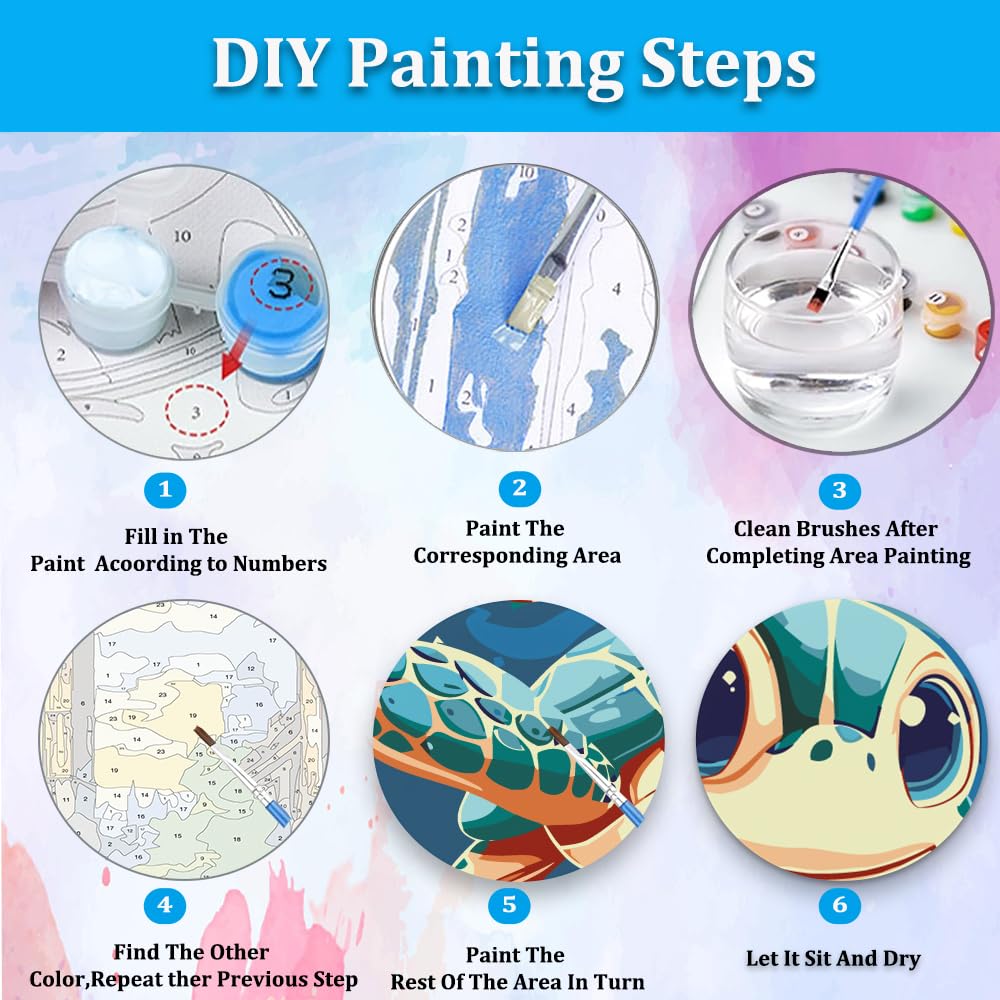 DIY Painting Steps

1
Fill in The
Paint Acoording to Numbers

2
Paint The
Corresponding Area

3
Clean Brushes After
Completing Area Painting

4
Find The Other
Color,Repeat ther Previous Step

5
Paint The
Rest Of The Area In Turn

6
Let It Sit And Dry