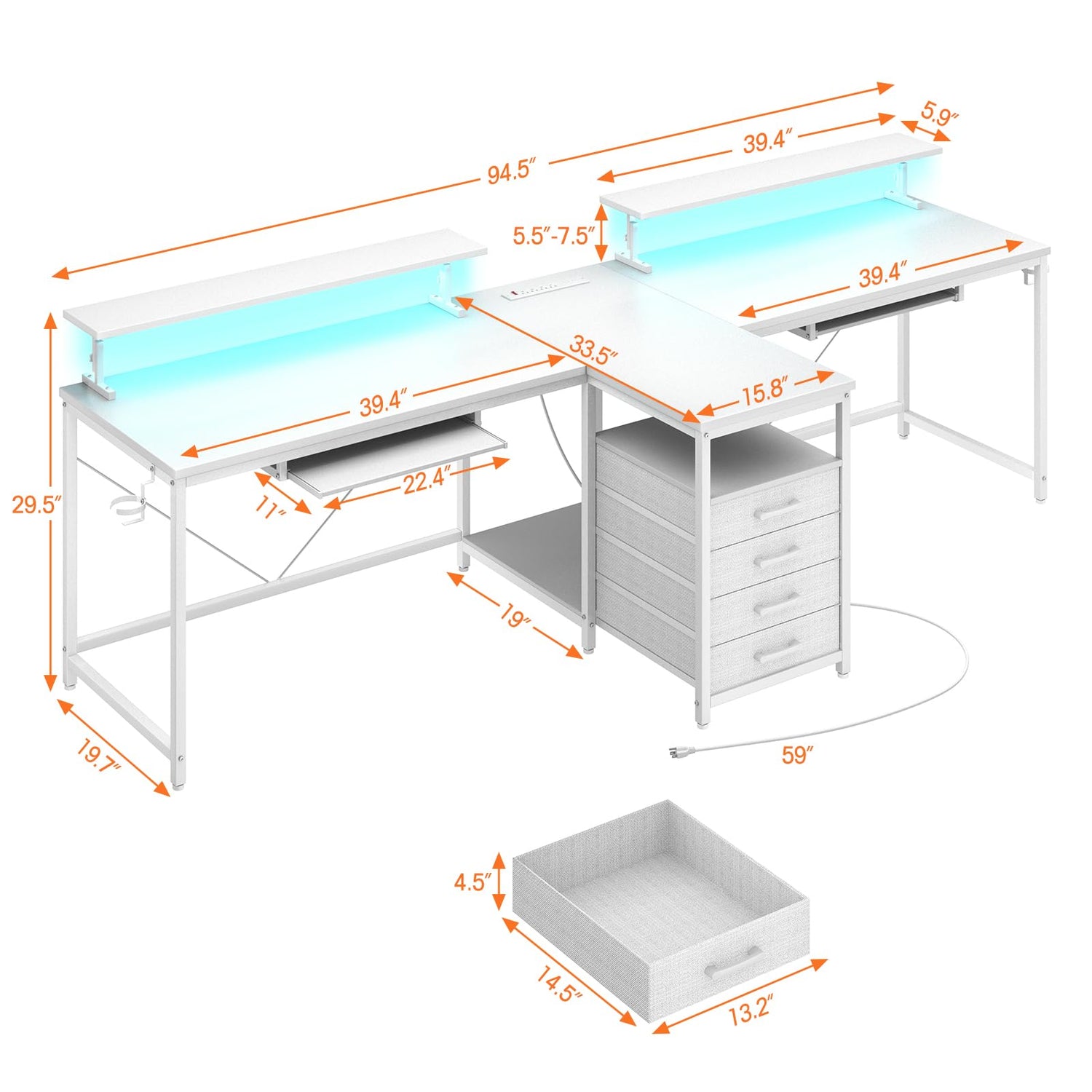 94.5″
39.4″
5.9″
5.5″-7.5″
39.4″
33.5″
39.4″
15.8″
22.4″
11″
29.5″
19″
19.7″
59″
4.5″
14.5″
13.2″