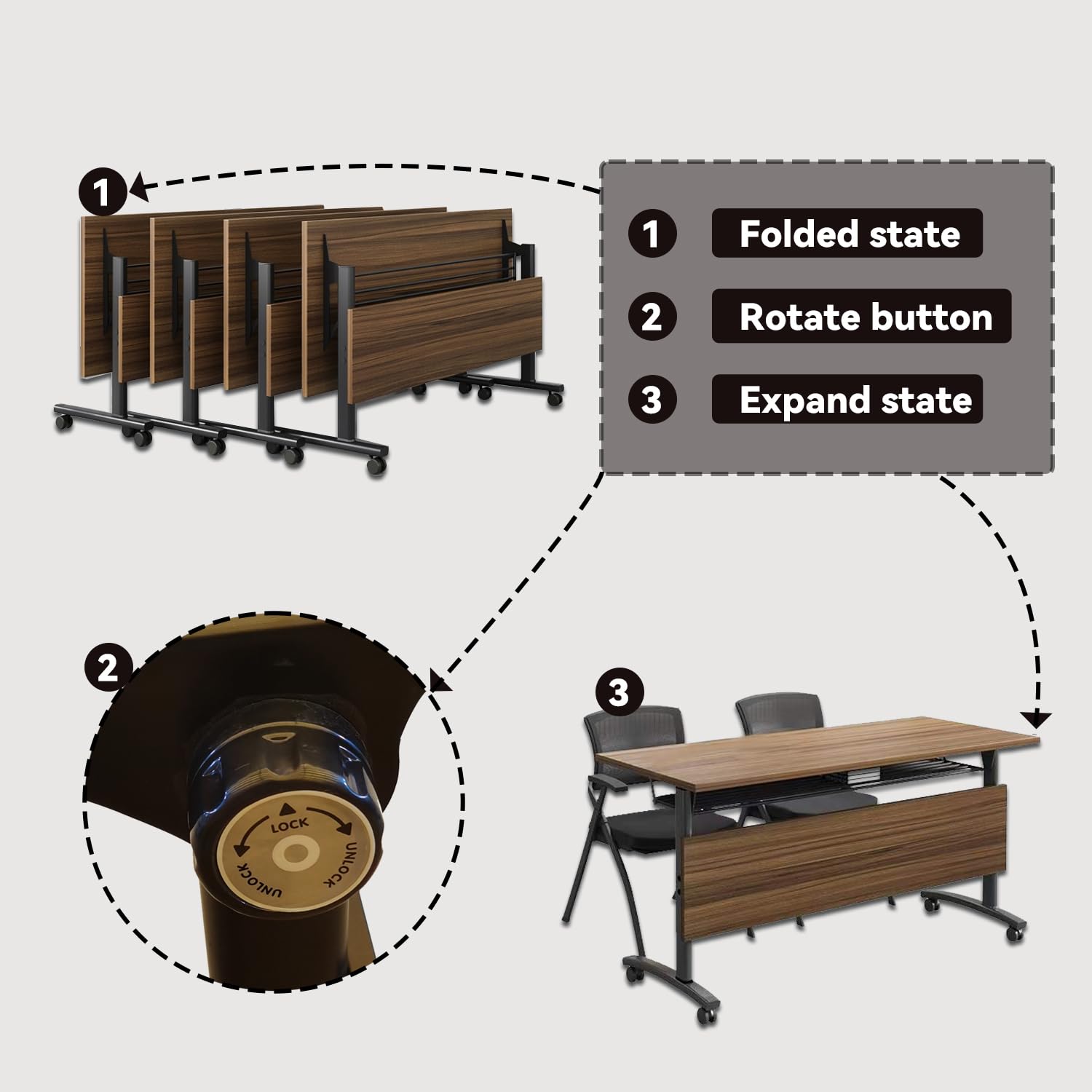 1

1 Folded state
2 Rotate button
3 Expand state

2

LOCK
UNLOCK
UNLOCK

3