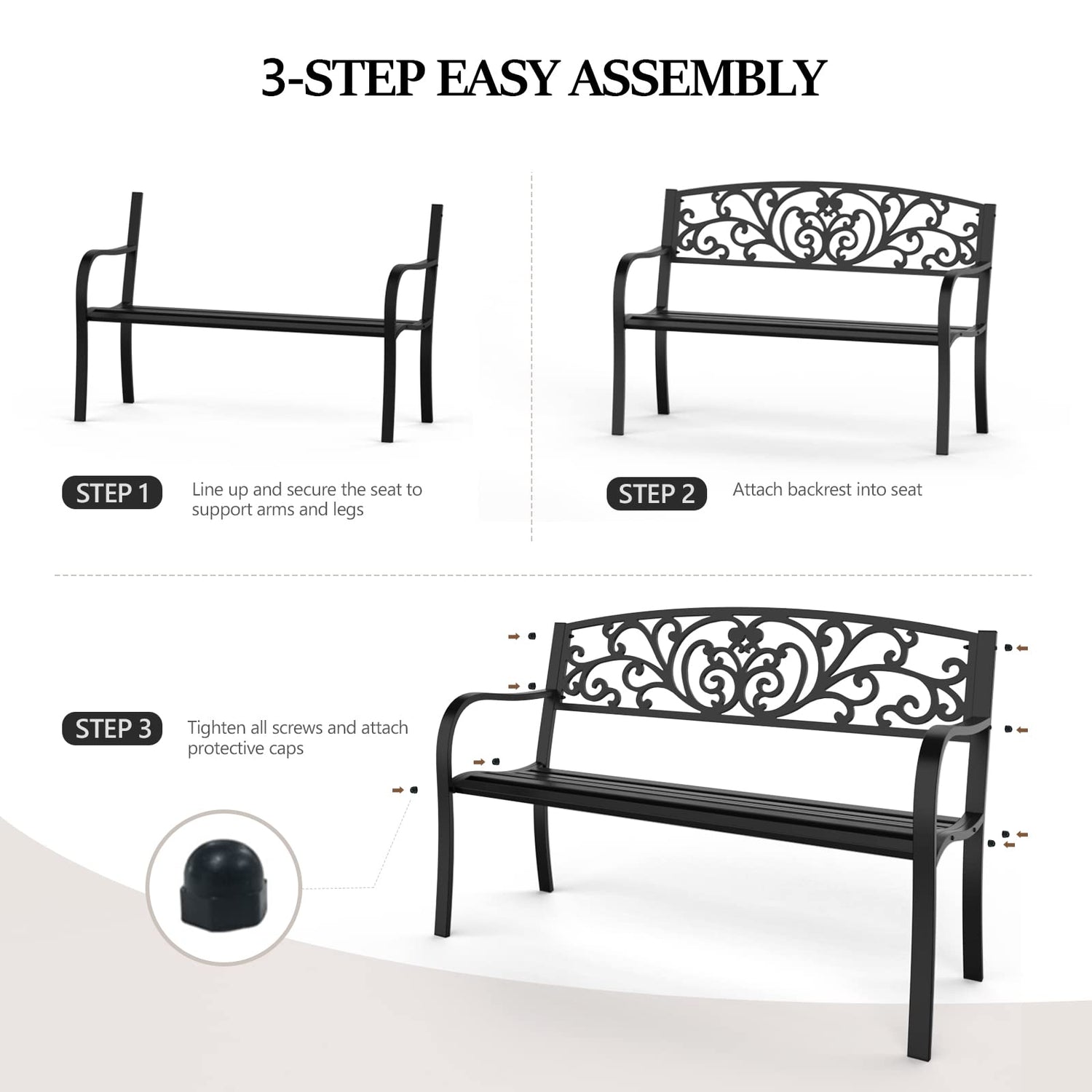 3-STEP EASY ASSEMBLY

STEP 1

Line up and secure the seat to support arms and legs

STEP 2

Attach backrest into seat

STEP 3

Tighten all screws and attach protective caps