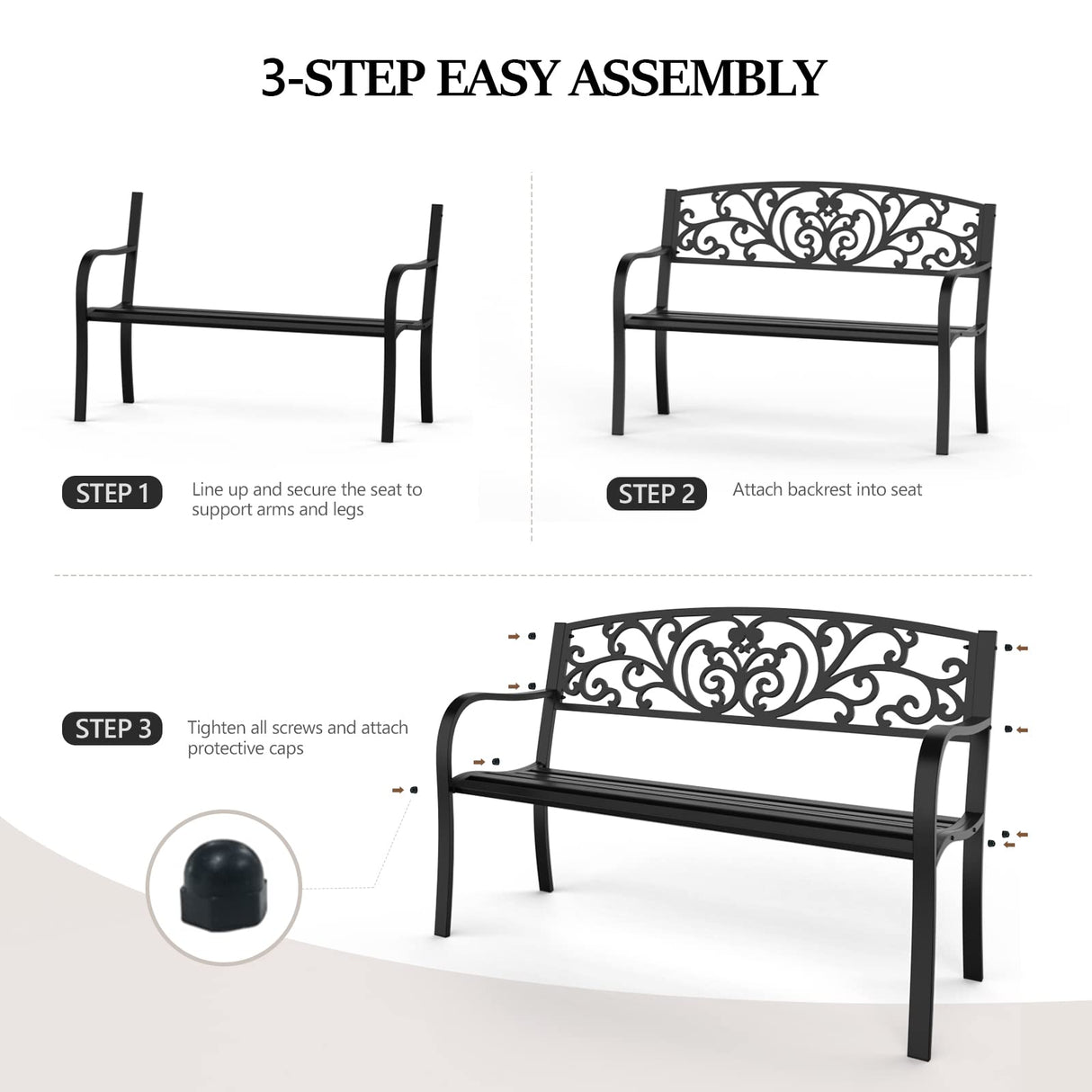 3-STEP EASY ASSEMBLY

STEP 1 Line up and secure the seat to support arms and legs

STEP 2 Attach backrest into seat

STEP 3 Tighten all screws and attach protective caps