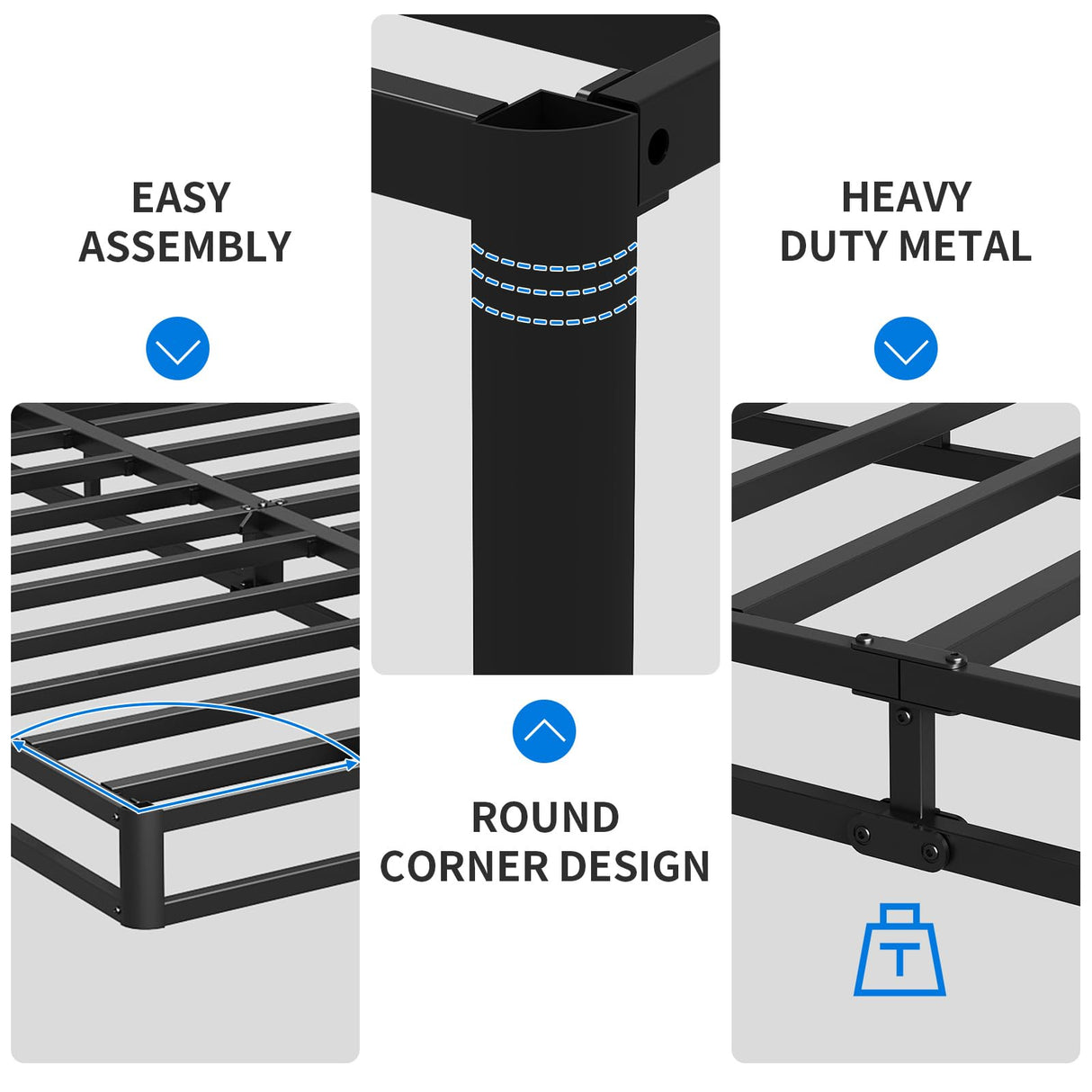 EASY ASSEMBLY

ROUND CORNER DESIGN

HEAVY DUTY METAL

T