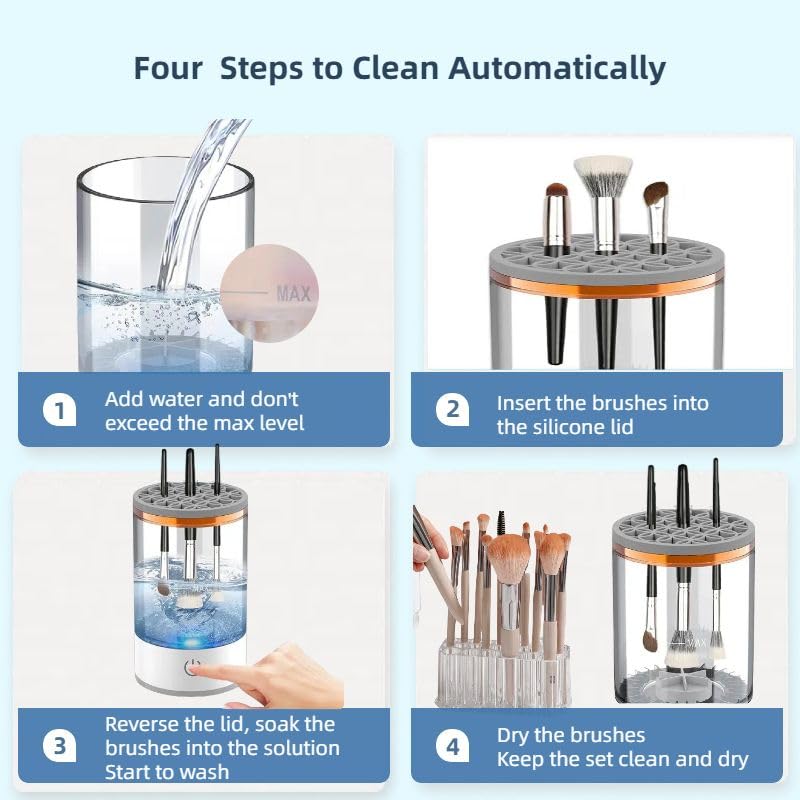 Four Steps to Clean Automatically

MAX

1 Add water and don't exceed the max level

2 Insert the brushes into the silicone lid

3 Reverse the lid, soak the brushes into the solution Start to wash

4 Dry the brushes Keep the set clean and dry