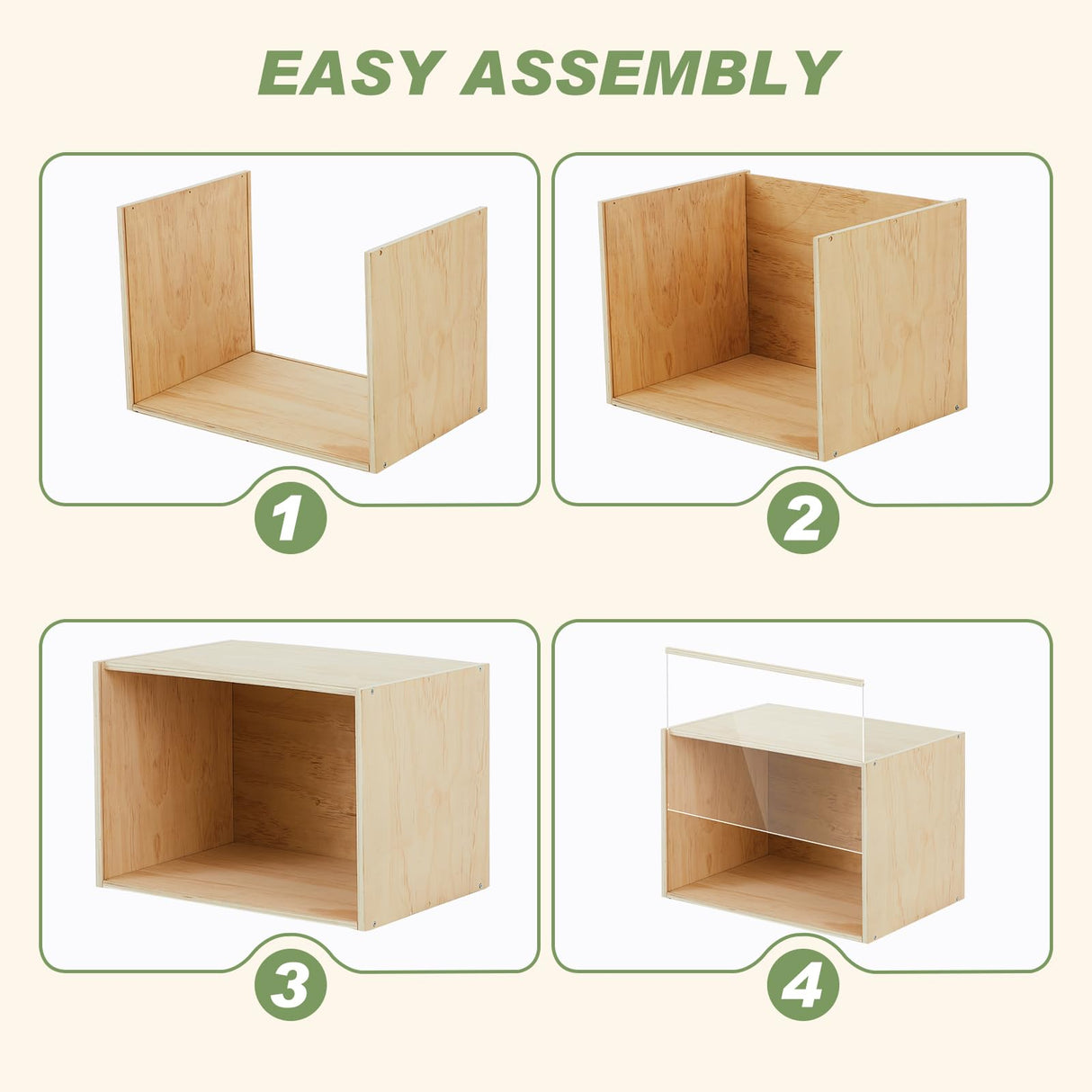 EASY ASSEMBLY

1

2

3

4