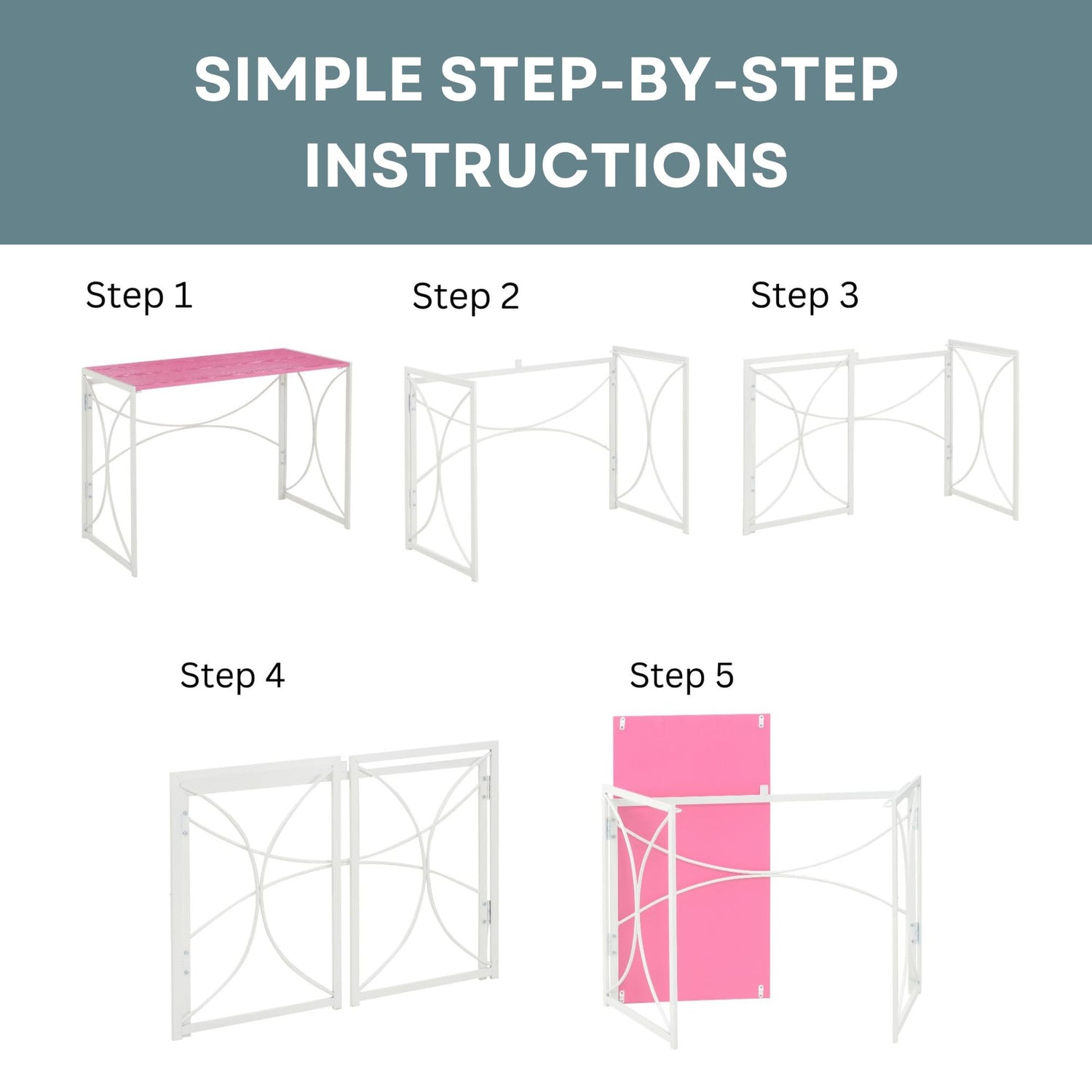 SIMPLE STEP-BY-STEP INSTRUCTIONS

Step 1

Step 2

Step 3

Step 4

Step 5