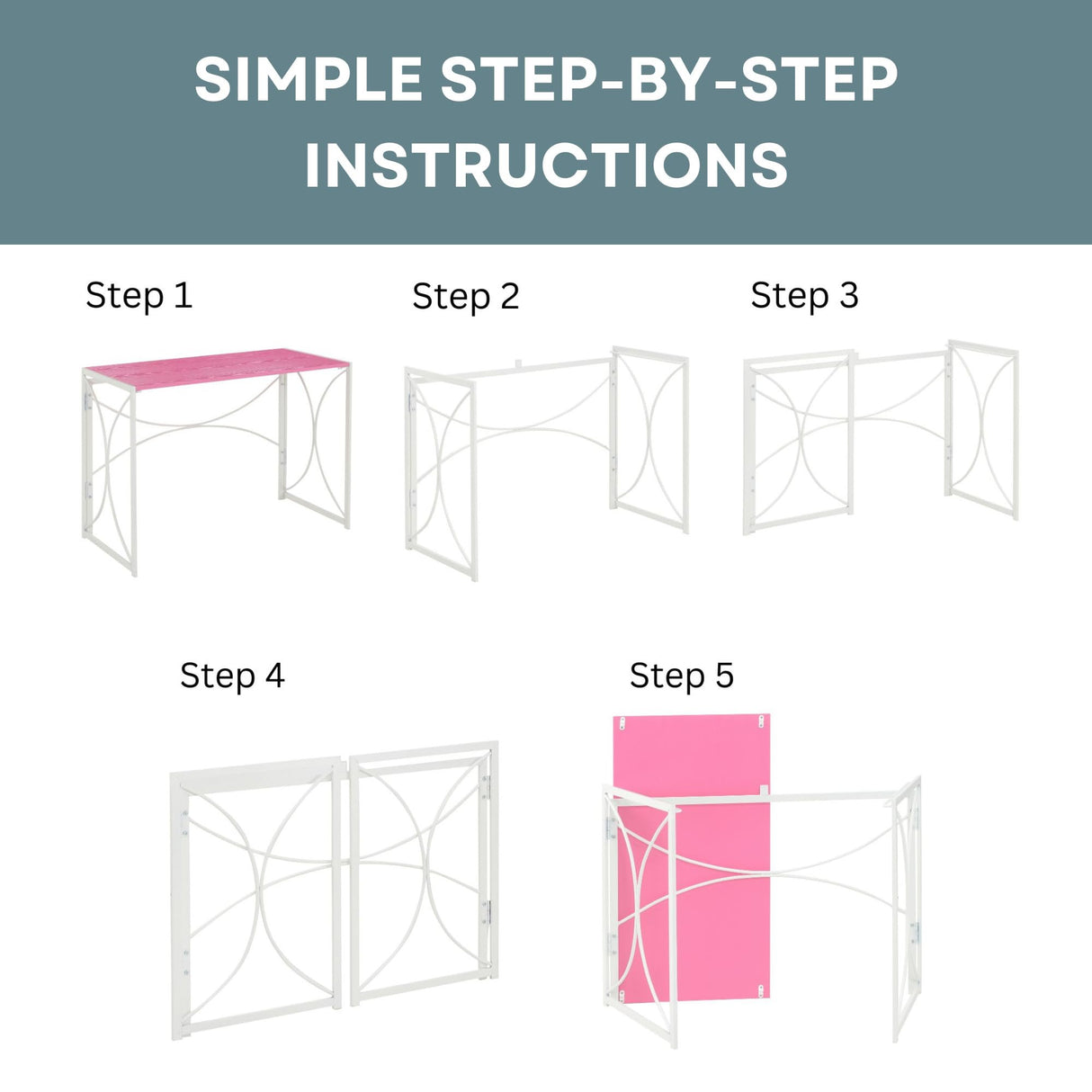 SIMPLE STEP-BY-STEP INSTRUCTIONS

Step 1

Step 2

Step 3

Step 4

Step 5