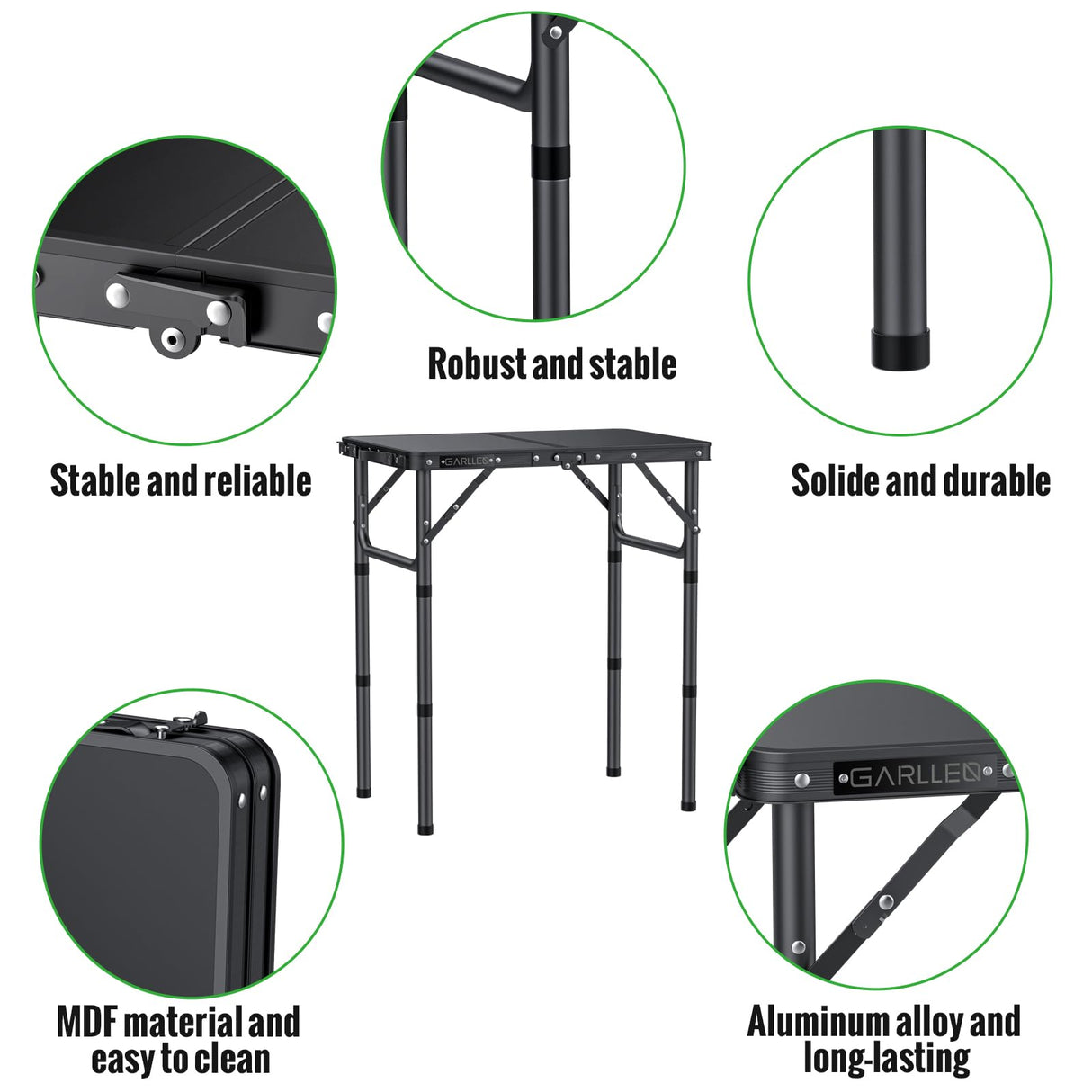 Robust and stable

Stable and reliable

Solide and durable

GARLLEN

GARLLEN

MDF material and easy to clean

Aluminum alloy and long-lasting