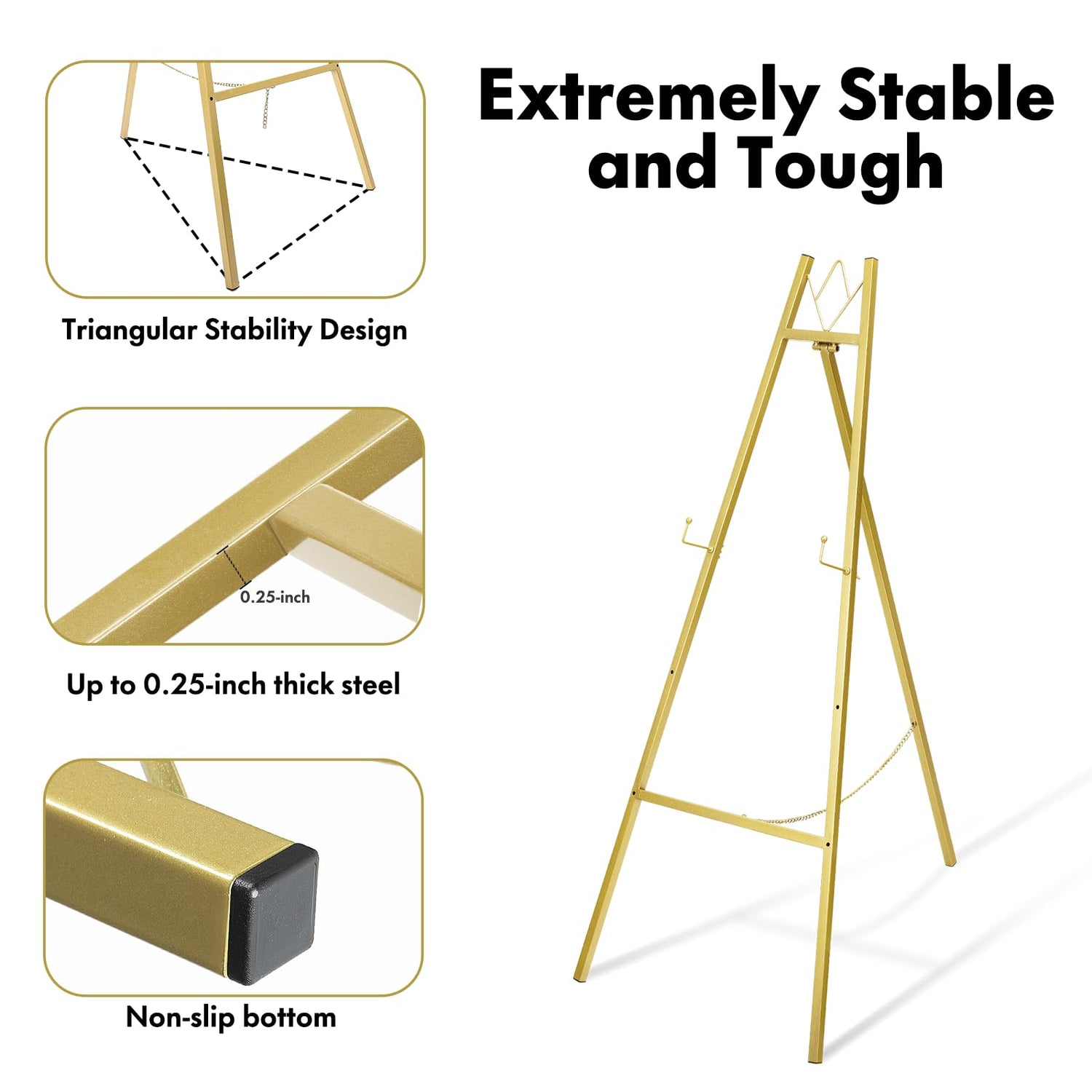 Extremely Stable and Tough

Triangular Stability Design

0.25-inch

Up to 0.25-inch thick steel

Non-slip bottom