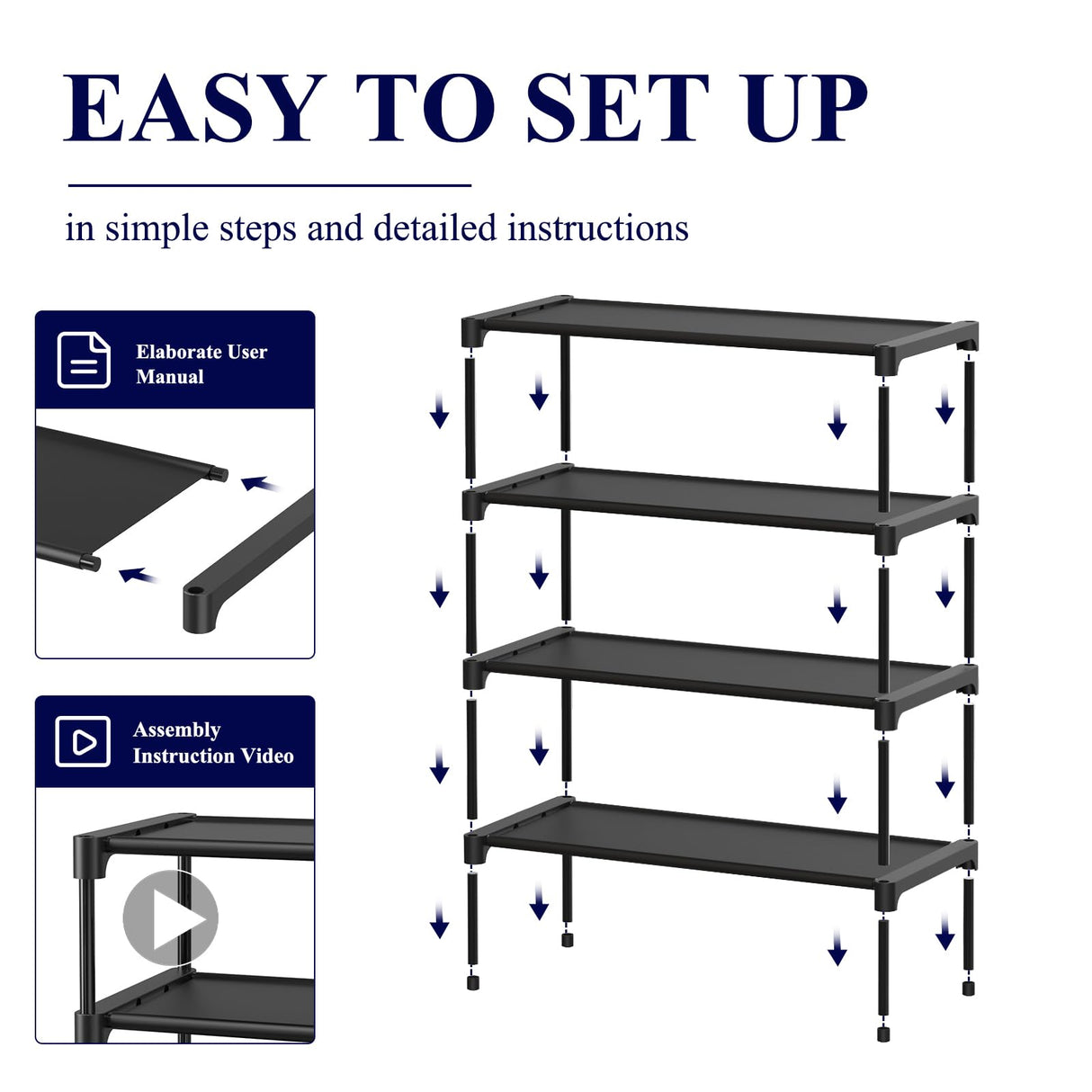 EASY TO SET UP

in simple steps and detailed instructions

Elaborate User Manual

Assembly Instruction Video