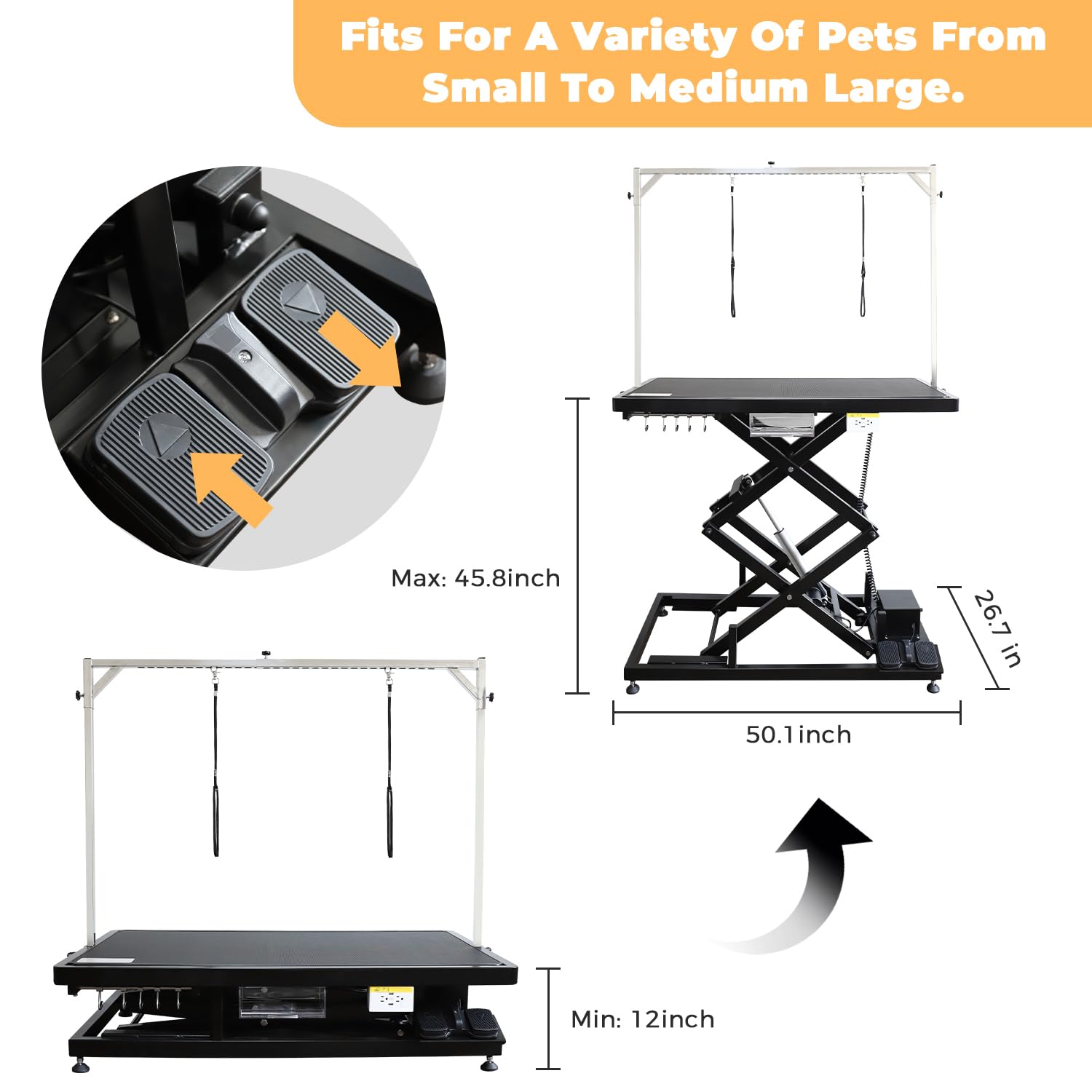 Fits For A Variety Of Pets From Small To Medium Large.

Max: 45.8inch

26.7 in

50.1inch

Min: 12inch