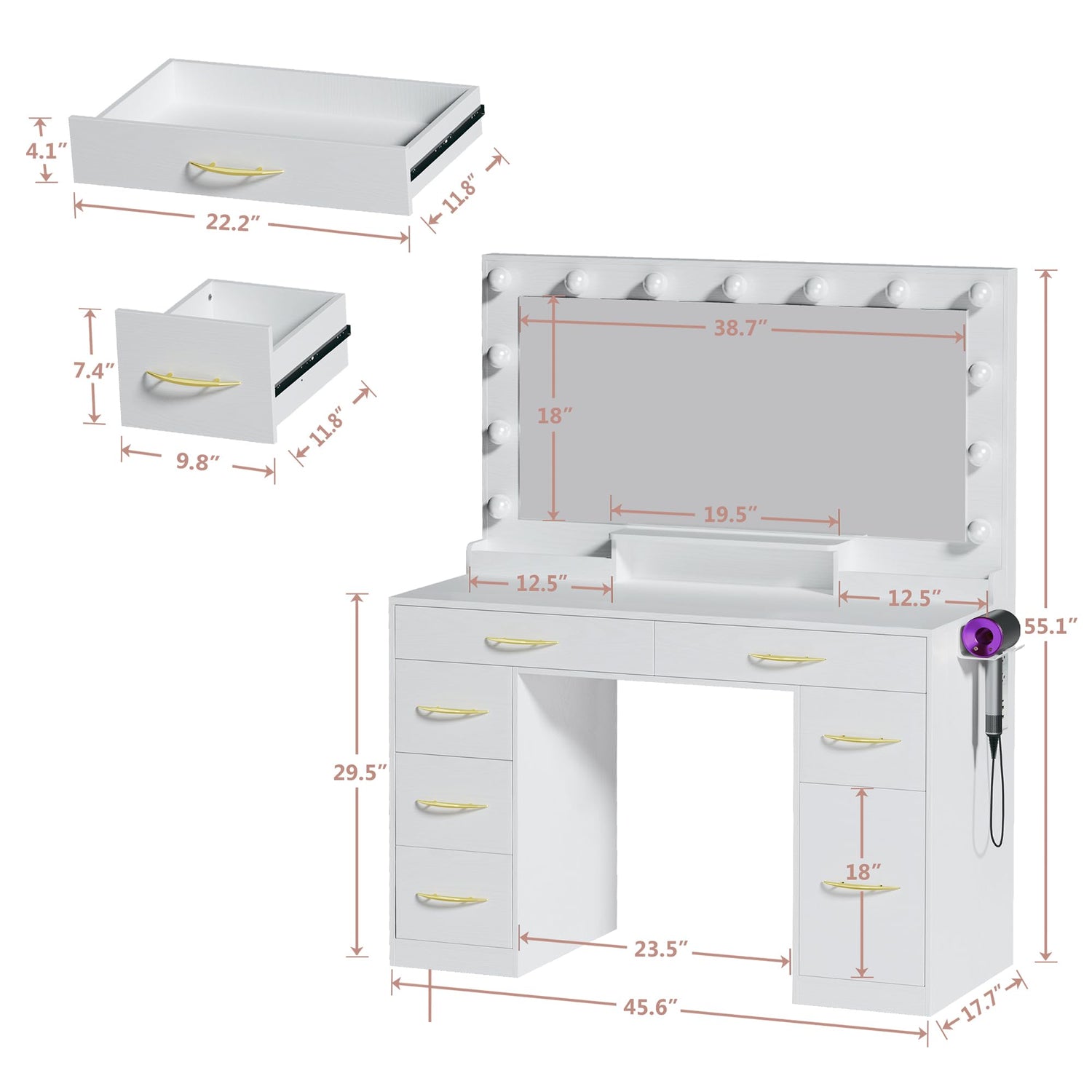 4.1″
22.2″
11.8″
7.4″
9.8″
11.8″
38.7″
18″
19.5″
12.5″
12.5″
55.1″
29.5″
18″
23.5″
45.6″
17.7″