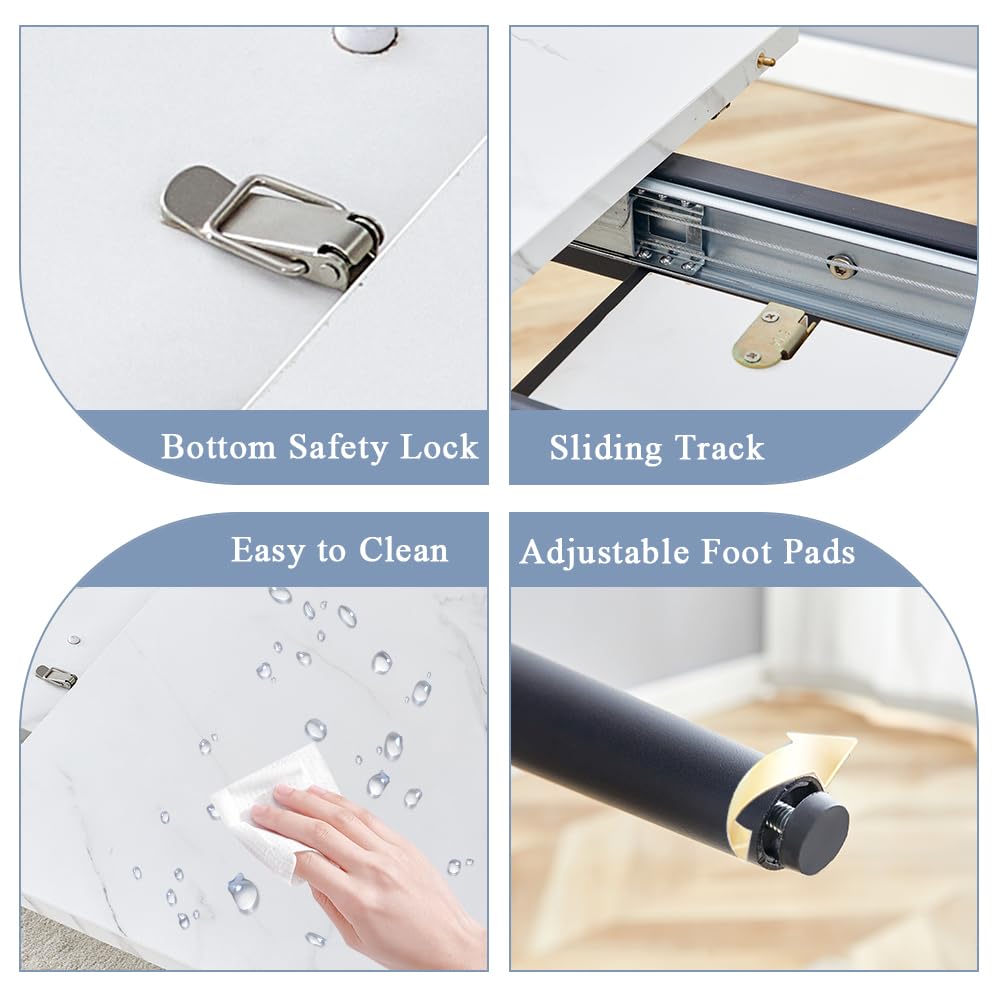 Bottom Safety Lock

Sliding Track

Easy to Clean

Adjustable Foot Pads