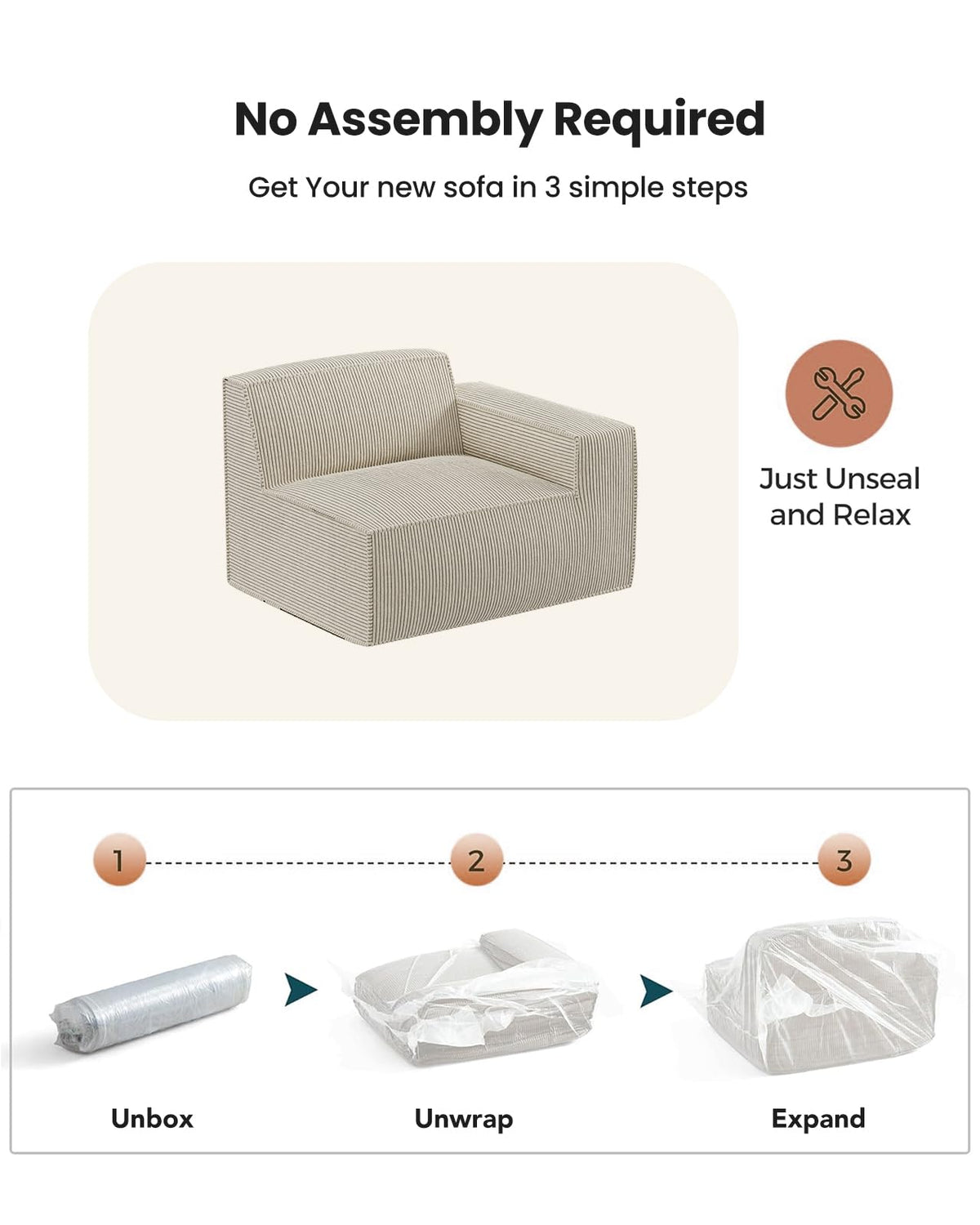 No Assembly Required

Get Your new sofa in 3 simple steps

Just Unseal and Relax

1

2

3

Unbox

Unwrap

Expand