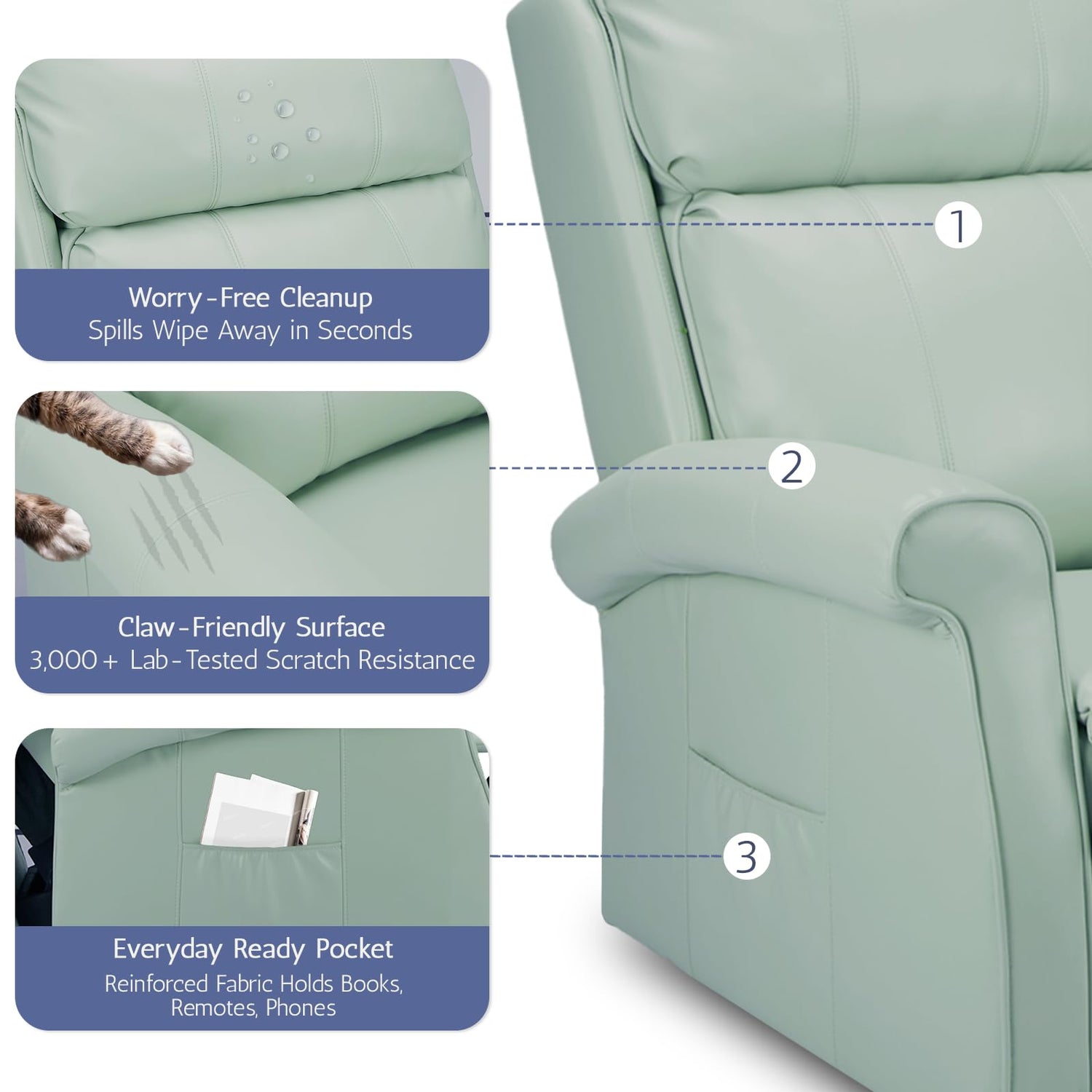 Worry-Free Cleanup
Spills Wipe Away in Seconds

1

Claw-Friendly Surface
3,000+ Lab-Tested Scratch Resistance

2

Everyday Ready Pocket
Reinforced Fabric Holds Books, Remotes, Phones

3