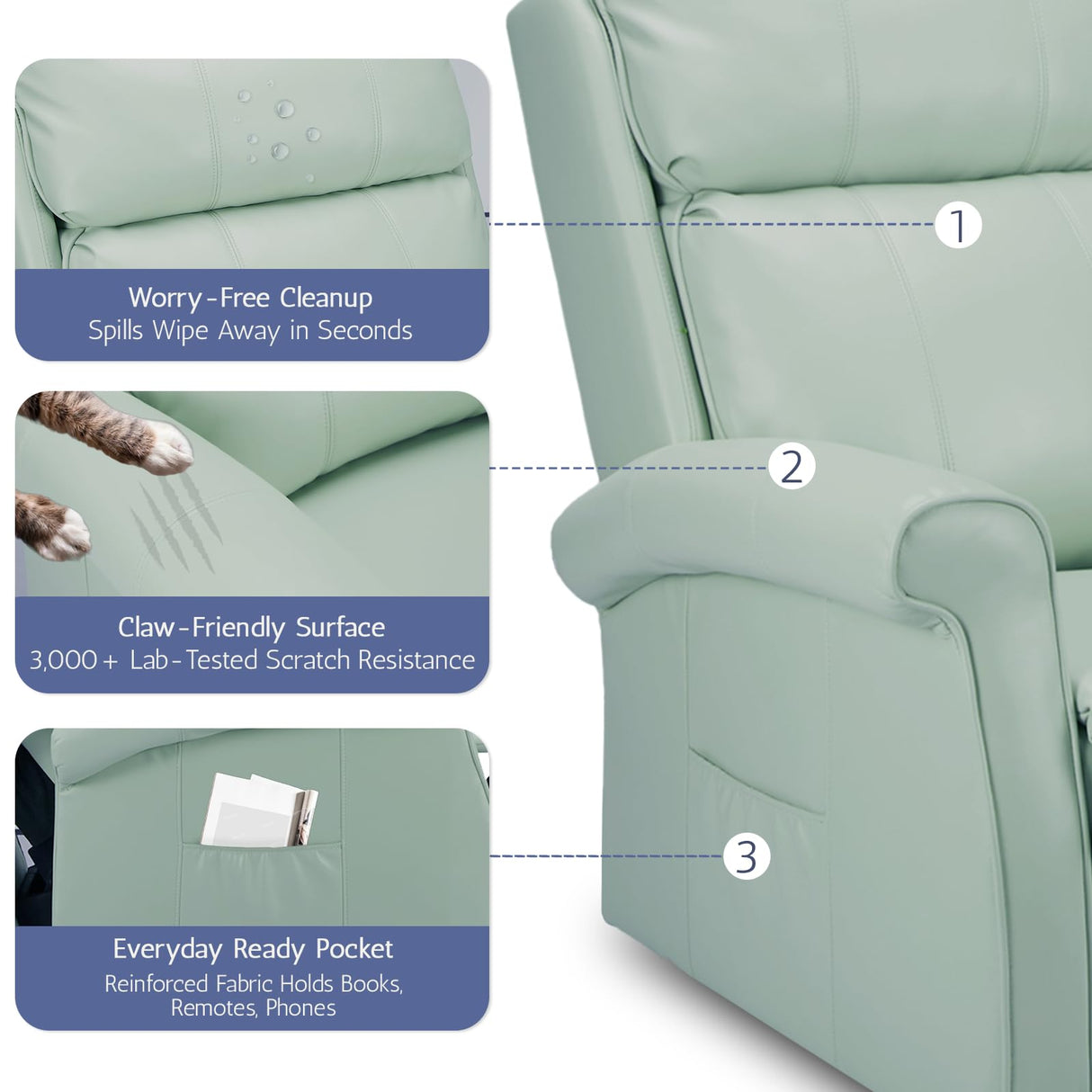 Worry-Free Cleanup
Spills Wipe Away in Seconds

1

Claw-Friendly Surface
3,000+ Lab-Tested Scratch Resistance

2

Everyday Ready Pocket
Reinforced Fabric Holds Books, Remotes, Phones

3